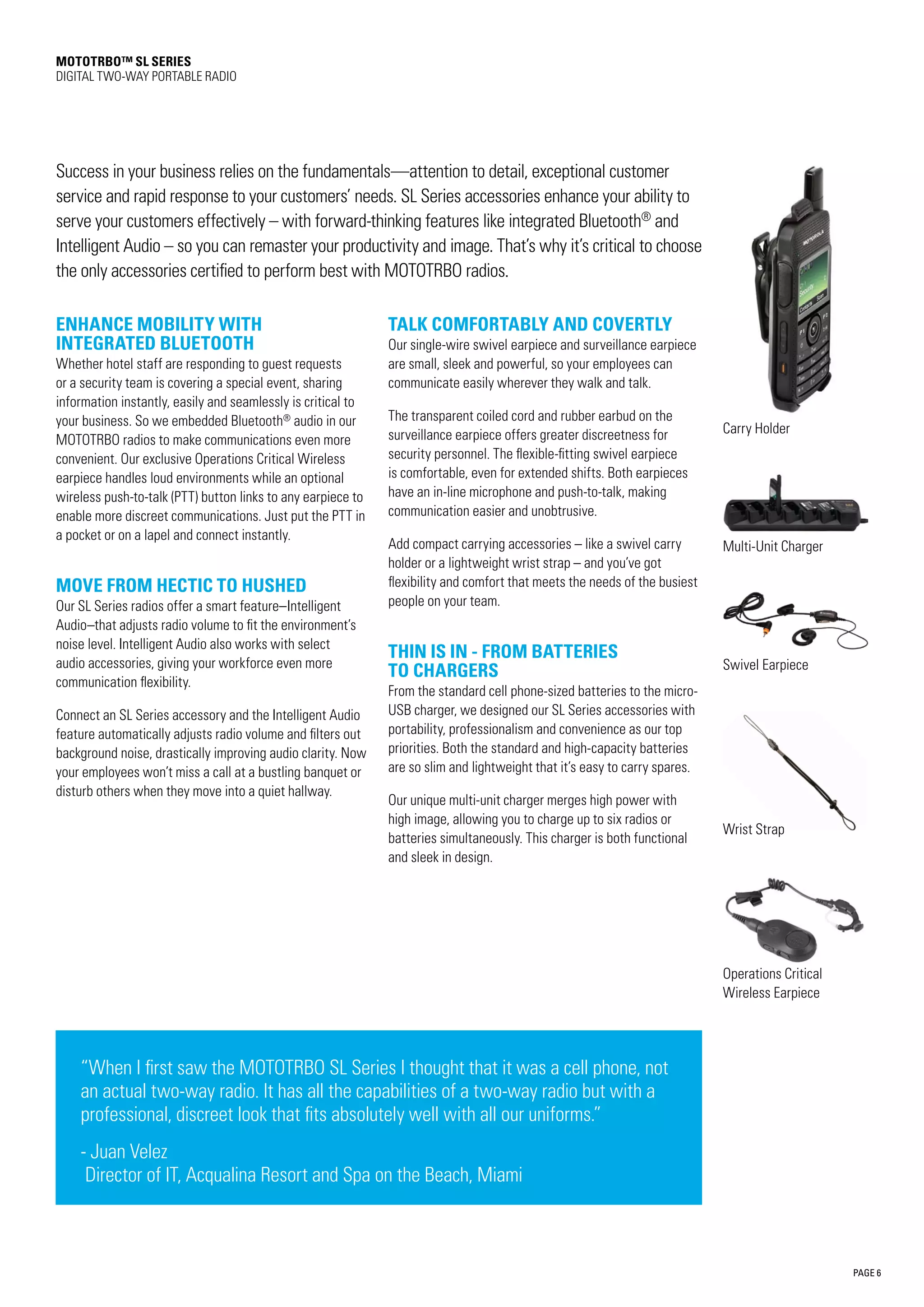 MOTOTRBO™ SL SERIES
DIGITAL TWO-WAY PORTABLE RADIO

Success in your business relies on the fundamentals—attention to detail, exceptional customer service and rapid response to your customers' needs. SL Series accessories enhance your ability to serve your customers effectively – with forward-thinking features like integrated Bluetooth® and Intelligent Audio – so you can remaster your productivity and image. That's why it's critical to choose the only accessories certified to perform best with MOTOTRBO radios.

ENHANCE MOBILITY WITH INTEGRATED BLUETOOTH
Whether hotel staff are responding to guest requests or a security team is covering a special event, sharing information instantly, easily and seamlessly is critical to your business. So we embedded Bluetooth® audio in our MOTOTRBO radios to make communications even more convenient. Our exclusive Operations Critical Wireless earpiece handles loud environments while an optional wireless push-to-talk (PTT) button links to any earpiece to enable more discreet communications. Just put the PTT in a pocket or on a lapel and connect instantly.

MOVE FROM HECTIC TO HUSHED
Our SL Series radios offer a smart feature–Intelligent Audio–that adjusts radio volume to fit the environment's noise level. Intelligent Audio also works with select audio accessories, giving your workforce even more communication flexibility.

Connect an SL Series accessory and the Intelligent Audio feature automatically adjusts radio volume and filters out background noise, drastically improving audio clarity. Now your employees won't miss a call at a bustling banquet or disturb others when they move into a quiet hallway.

TALK COMFORTABLY AND COVERTLY
Our single-wire swivel earpiece and surveillance earpiece are small, sleek and powerful, so your employees can communicate easily wherever they walk and talk.

The transparent coiled cord and rubber earbud on the surveillance earpiece offers greater discreetness for security personnel. The flexible-fitting swivel earpiece is comfortable, even for extended shifts. Both earpieces have an in-line microphone and push-to-talk, making communication easier and unobtrusive.

Add compact carrying accessories – like a swivel carry holder or a lightweight wrist strap – and you've got flexibility and comfort that meets the needs of the busiest people on your team.

THIN IS IN - FROM BATTERIES TO CHARGERS
From the standard cell phone-sized batteries to the micro-USB charger, we designed our SL Series accessories with portability, professionalism and convenience as our top priorities. Both the standard and high-capacity batteries are so slim and lightweight that it's easy to carry spares.

Our unique multi-unit charger merges high power with high image, allowing you to charge up to six radios or batteries simultaneously. This charger is both functional and sleek in design.

MOTOROLA

Carry Holder

Multi-Unit Charger

Swivel Earpiece

Wrist Strap

Operations Critical Wireless Earpiece

"When I first saw the MOTOTRBO SL Series I thought that it was a cell phone, not an actual two-way radio. It has all the capabilities of a two-way radio but with a professional, discreet look that fits absolutely well with all our uniforms."

- Juan Velez
Director of IT, Acqualina Resort and Spa on the Beach, Miami

PAGE 6