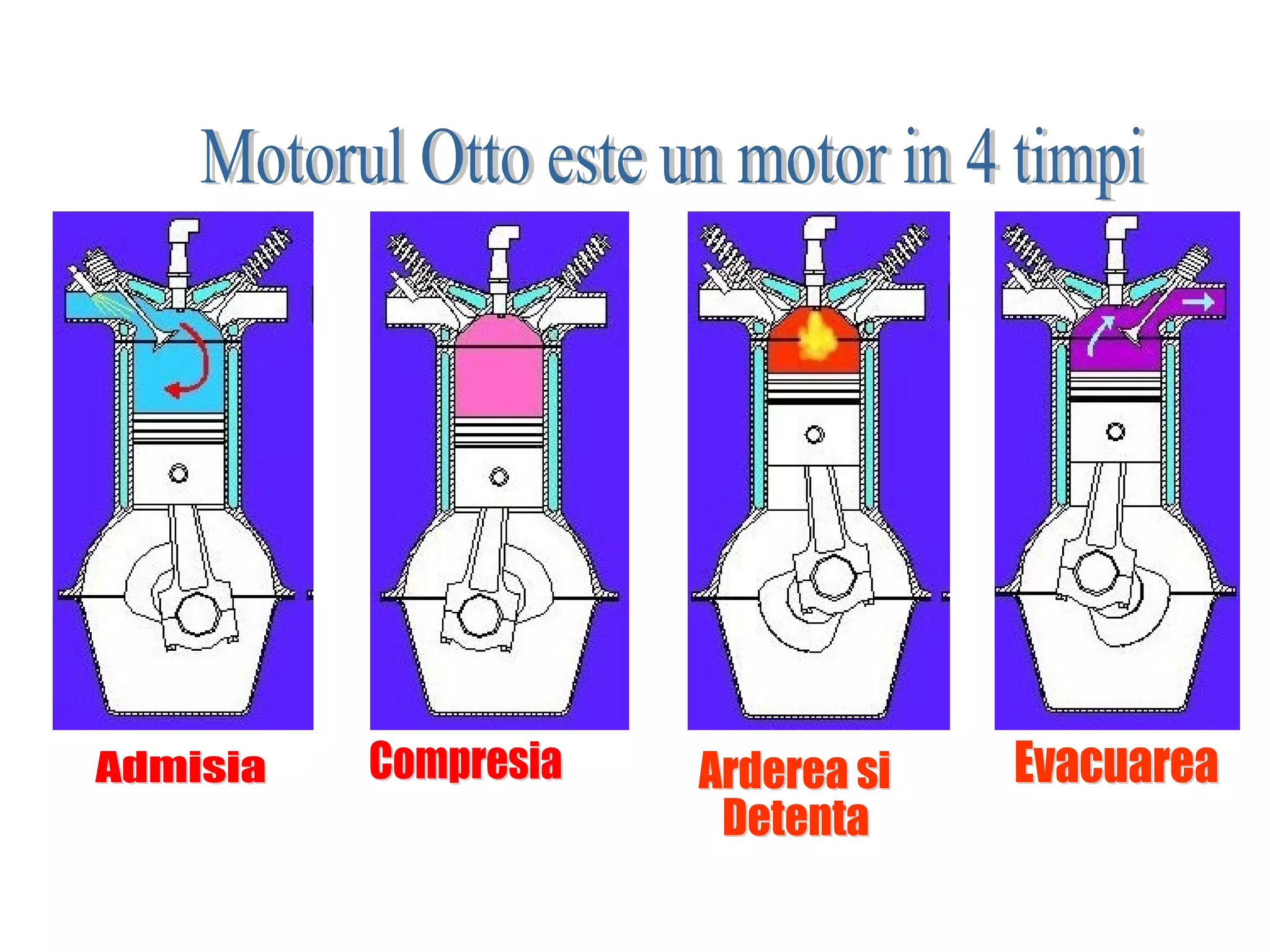 Motorul Otto este un motor in 4 timpi

Admisia

Compresia

Arderea si Detenta

Evacuarea