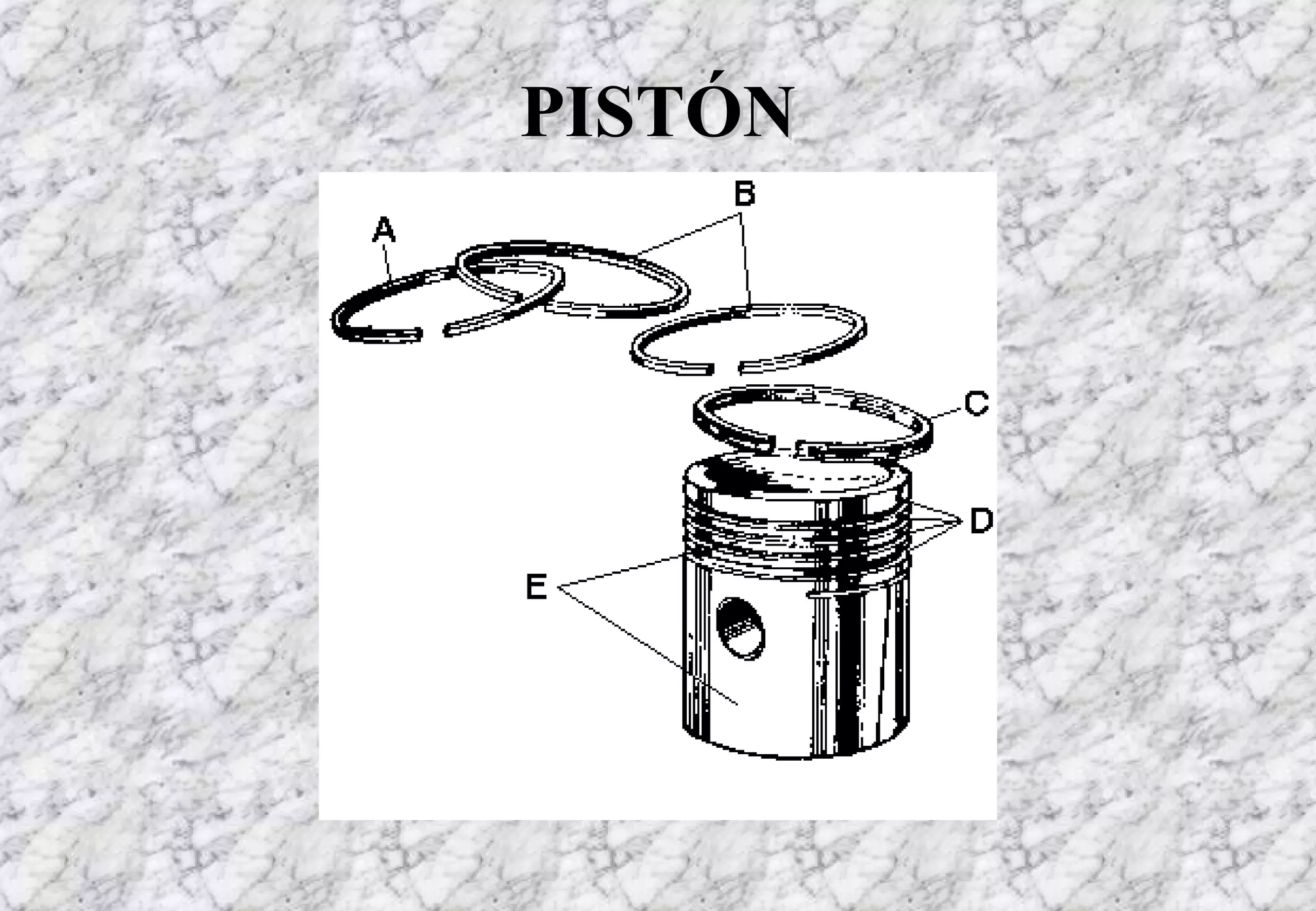 PISTÓN

A
B
C
D
E