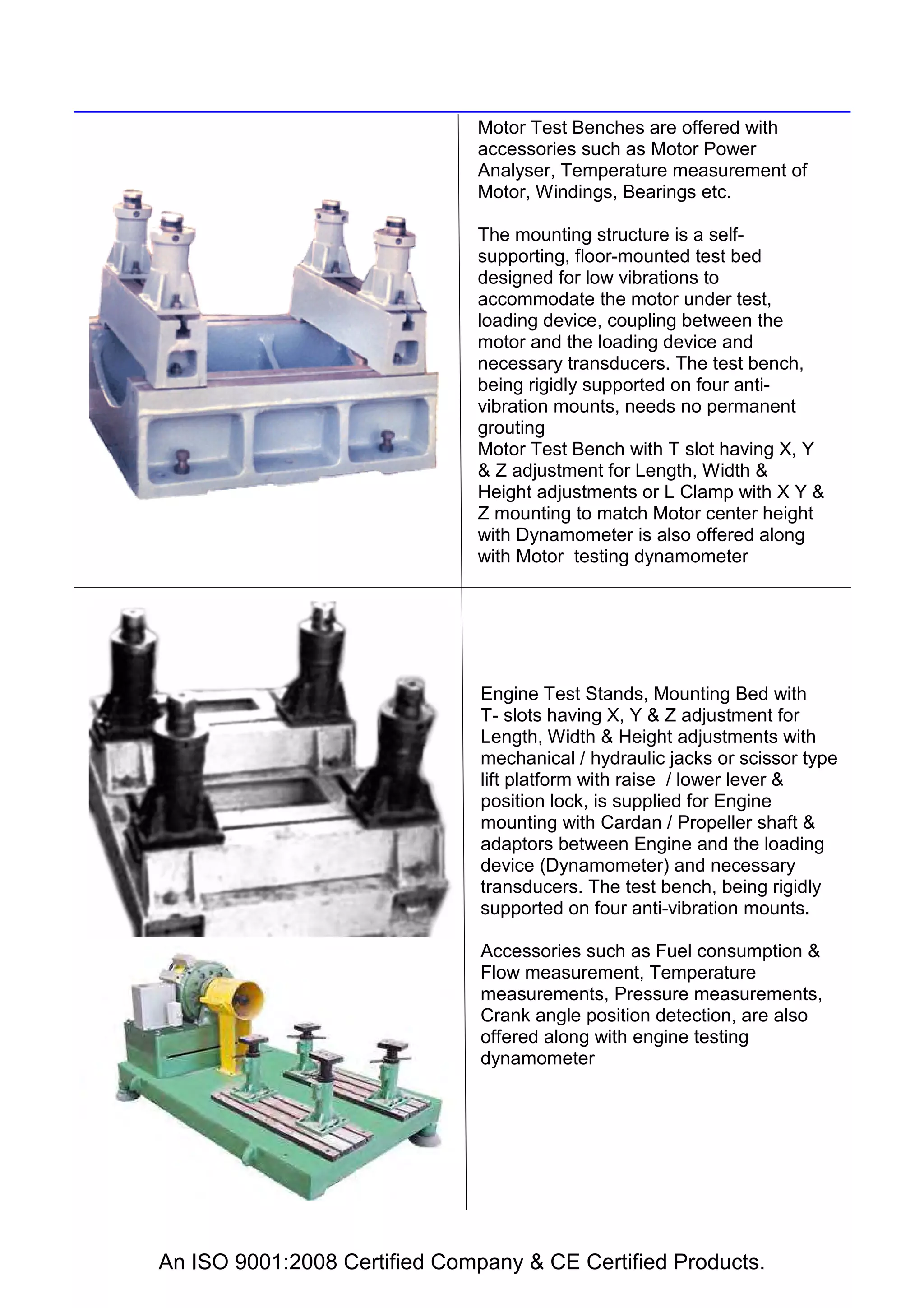 Motor Test Benches are offered with accessories such as Motor Power Analyser, Temperature measurement of Motor, Windings, Bearings etc.

The mounting structure is a self-supporting, floor-mounted test bed designed for low vibrations to accommodate the motor under test, loading device, coupling between the motor and the loading device and necessary transducers. The test bench, being rigidly supported on four anti-vibration mounts, needs no permanent grouting
Motor Test Bench with T slot having X, Y & Z adjustment for Length, Width & Height adjustments or L Clamp with X Y & Z mounting to match Motor center height with Dynamometer is also offered along with Motor testing dynamometer

Engine Test Stands, Mounting Bed with T- slots having X, Y & Z adjustment for Length, Width & Height adjustments with mechanical / hydraulic jacks or scissor type lift platform with raise / lower lever & position lock, is supplied for Engine mounting with Cardan / Propeller shaft & adaptors between Engine and the loading device (Dynamometer) and necessary transducers. The test bench, being rigidly supported on four anti-vibration mounts.

Accessories such as Fuel consumption & Flow measurement, Temperature measurements, Pressure measurements, Crank angle position detection, are also offered along with engine testing dynamometer

An ISO 9001:2008 Certified Company & CE Certified Products.