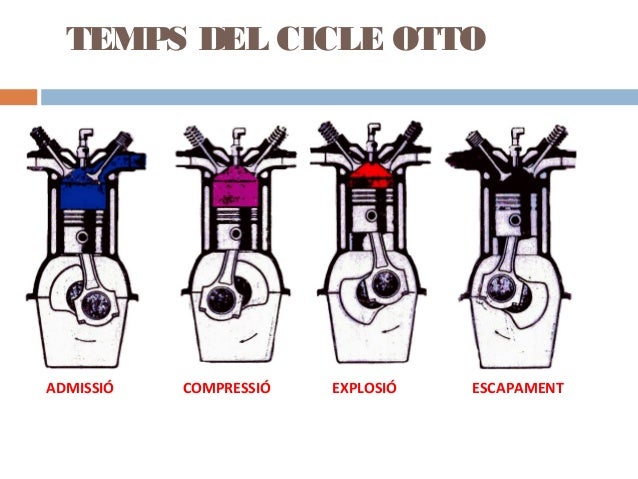 TEMPS DEL CICLE OTTO

ADMISSIÓ

COMPRESSIÓ

EXPLOSIÓ

ESCAPAMENT