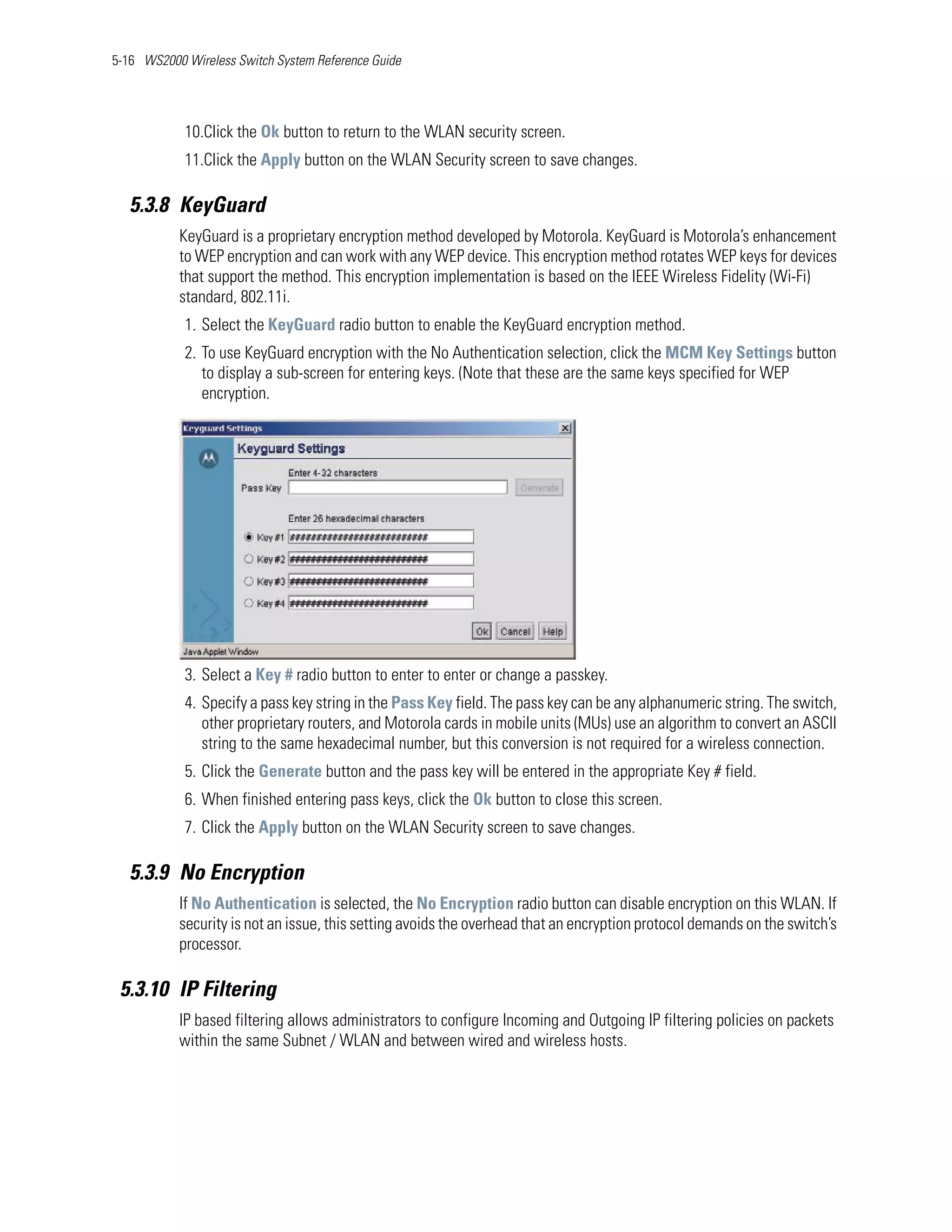 5-16 WS2000 Wireless Switch System Reference Guide

10.Click the Ok button to return to the WLAN security screen.

11.Click the Apply button on the WLAN Security screen to save changes.

5.3.8 KeyGuard

KeyGuard is a proprietary encryption method developed by Motorola. KeyGuard is Motorola's enhancement to WEP encryption and can work with any WEP device. This encryption method rotates WEP keys for devices that support the method. This encryption implementation is based on the IEEE Wireless Fidelity (Wi-Fi) standard, 802.11i.

1. Select the KeyGuard radio button to enable the KeyGuard encryption method.

2. To use KeyGuard encryption with the No Authentication selection, click the MCM Key Settings button to display a sub-screen for entering keys. (Note that these are the same keys specified for WEP encryption.

Keyguard Settings

Keyguard Settings

Enter 4-32 characters

Pass Key

Generate

Enter 26 hexadecimal characters

Key #1 ##########################

Key #2 ##########################

Key #3 ##########################

Key #4 ##########################

Ok Cancel Help

Java Applet Window

3. Select a Key # radio button to enter to enter or change a passkey.

4. Specify a pass key string in the Pass Key field. The pass key can be any alphanumeric string. The switch, other proprietary routers, and Motorola cards in mobile units (MUs) use an algorithm to convert an ASCII string to the same hexadecimal number, but this conversion is not required for a wireless connection.

5. Click the Generate button and the pass key will be entered in the appropriate Key # field.

6. When finished entering pass keys, click the Ok button to close this screen.

7. Click the Apply button on the WLAN Security screen to save changes.

5.3.9 No Encryption

If No Authentication is selected, the No Encryption radio button can disable encryption on this WLAN. If security is not an issue, this setting avoids the overhead that an encryption protocol demands on the switch's processor.

5.3.10 IP Filtering

IP based filtering allows administrators to configure Incoming and Outgoing IP filtering policies on packets within the same Subnet / WLAN and between wired and wireless hosts.