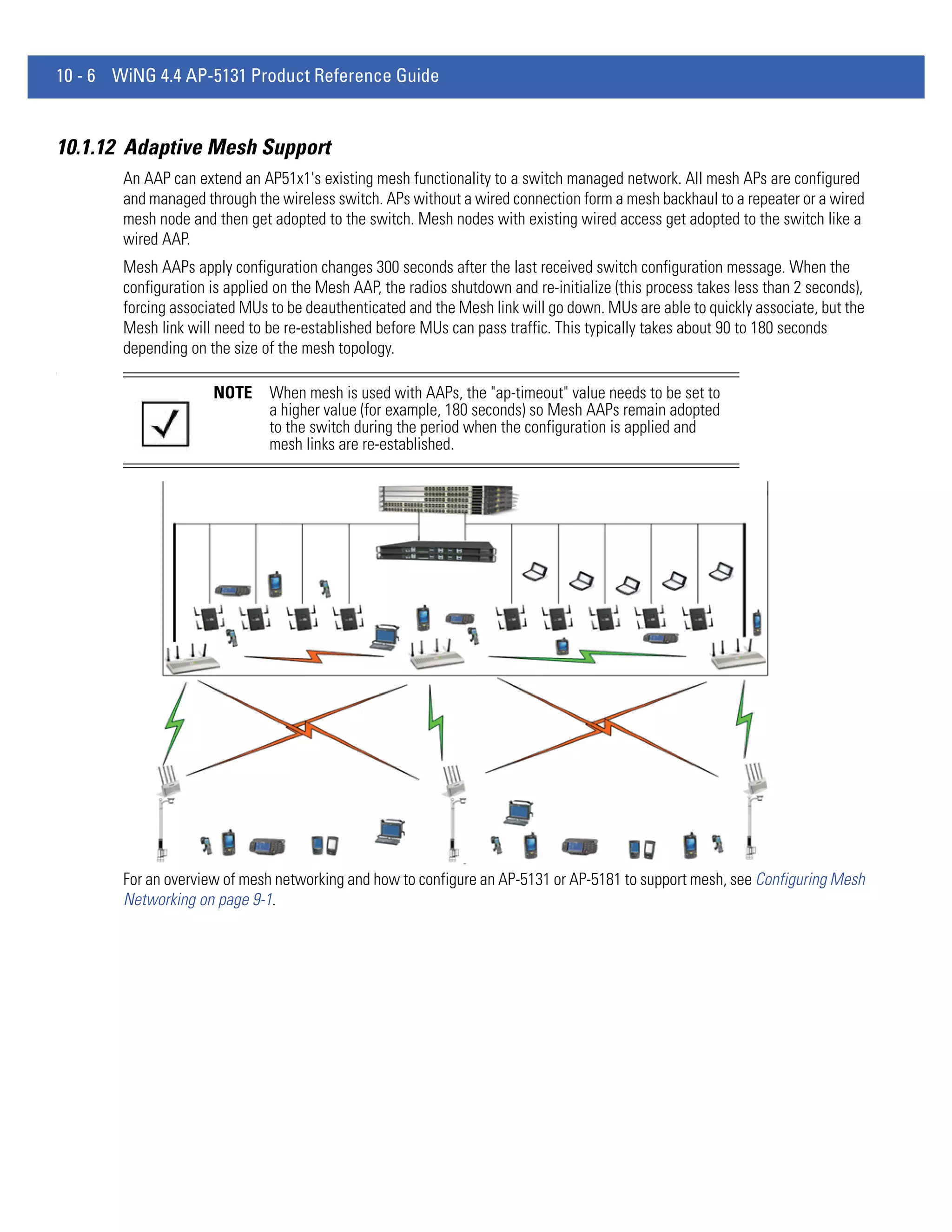 10 - 6 WiNG 4.4 AP-5131 Product Reference Guide

10.1.12 Adaptive Mesh Support

An AAP can extend an AP51x1's existing mesh functionality to a switch managed network. All mesh APs are configured and managed through the wireless switch. APs without a wired connection form a mesh backhaul to a repeater or a wired mesh node and then get adopted to the switch. Mesh nodes with existing wired access get adopted to the switch like a wired AAP.

Mesh AAPs apply configuration changes 300 seconds after the last received switch configuration message. When the configuration is applied on the Mesh AAP, the radios shutdown and re-initialize (this process takes less than 2 seconds), forcing associated MUs to be deauthenticated and the Mesh link will go down. MUs are able to quickly associate, but the Mesh link will need to be re-established before MUs can pass traffic. This typically takes about 90 to 180 seconds depending on the size of the mesh topology.

NOTE When mesh is used with AAPs, the "ap-timeout" value needs to be set to a higher value (for example, 180 seconds) so Mesh AAPs remain adopted to the switch during the period when the configuration is applied and mesh links are re-established.

For an overview of mesh networking and how to configure an AP-5131 or AP-5181 to support mesh, see Configuring Mesh Networking on page 9-1.