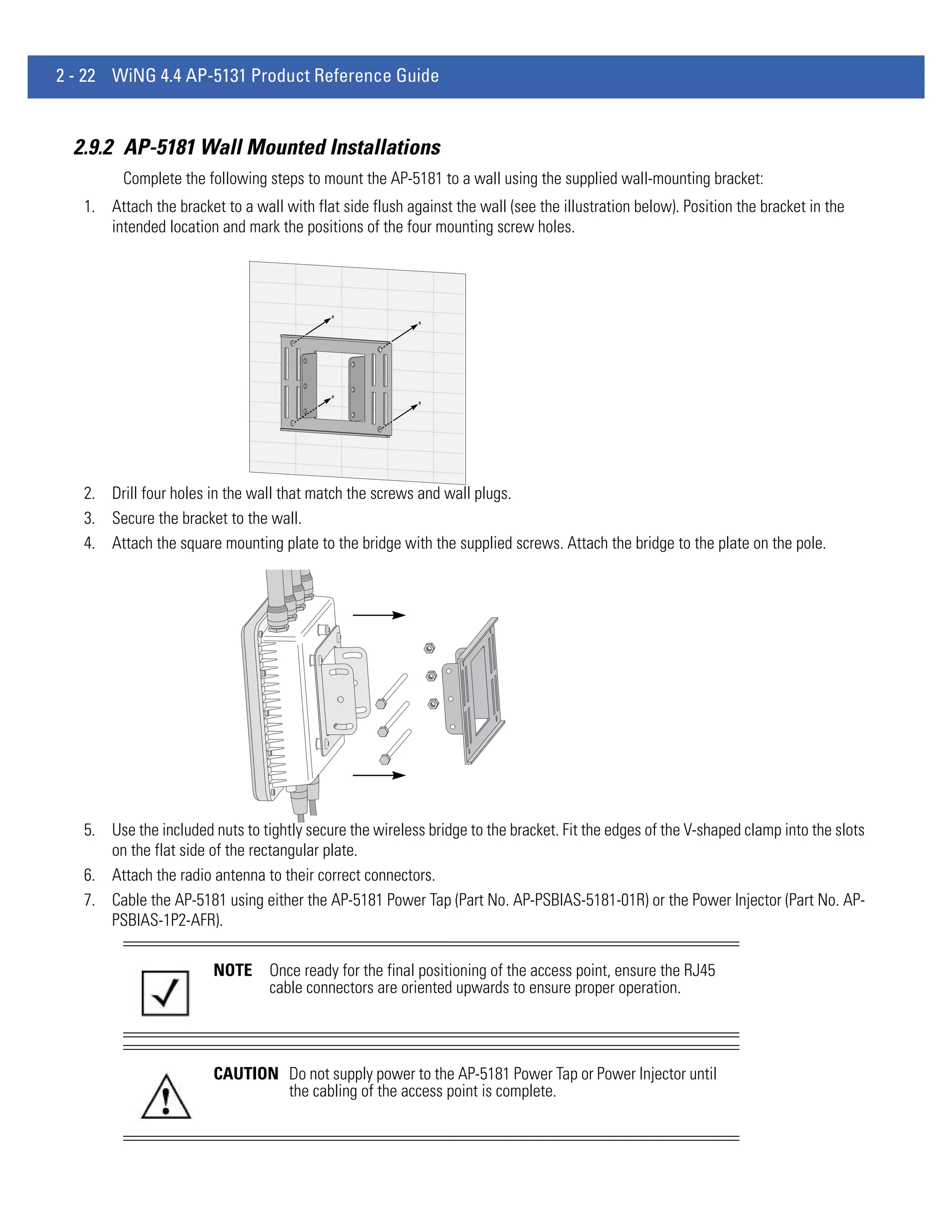 2 - 22 WiNG 4.4 AP-5131 Product Reference Guide

2.9.2 AP-5181 Wall Mounted Installations

Complete the following steps to mount the AP-5181 to a wall using the supplied wall-mounting bracket:

1. Attach the bracket to a wall with flat side flush against the wall (see the illustration below). Position the bracket in the intended location and mark the positions of the four mounting screw holes.

2. Drill four holes in the wall that match the screws and wall plugs.

3. Secure the bracket to the wall.

4. Attach the square mounting plate to the bridge with the supplied screws. Attach the bridge to the plate on the pole.

5. Use the included nuts to tightly secure the wireless bridge to the bracket. Fit the edges of the V-shaped clamp into the slots on the flat side of the rectangular plate.

6. Attach the radio antenna to their correct connectors.

7. Cable the AP-5181 using either the AP-5181 Power Tap (Part No. AP-PSBIAS-5181-01R) or the Power Injector (Part No. AP-PSBIAS-1P2-AFR).

NOTE Once ready for the final positioning of the access point, ensure the RJ45 cable connectors are oriented upwards to ensure proper operation.

CAUTION Do not supply power to the AP-5181 Power Tap or Power Injector until the cabling of the access point is complete.