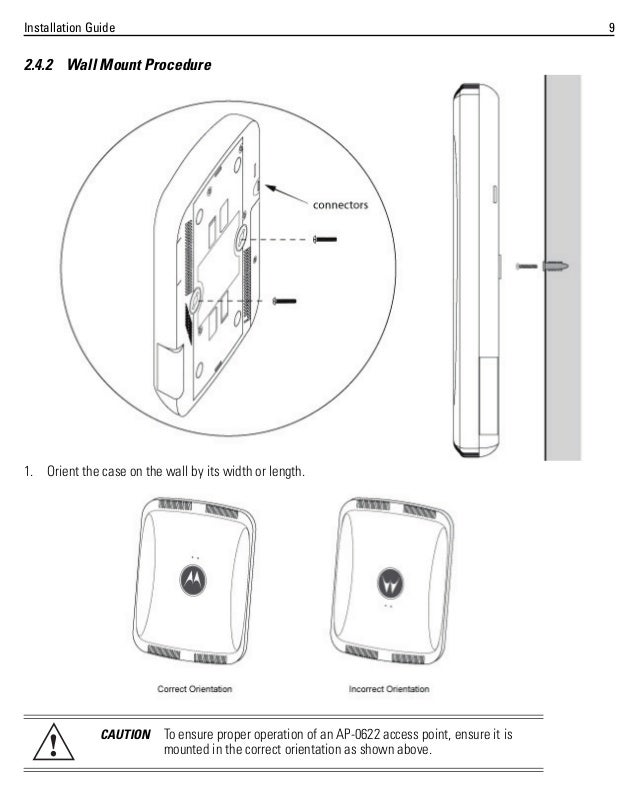 Installation Guide 9

2.4.2 Wall Mount Procedure

connectors

1. Orient the case on the wall by its width or length.

Correct Orientation

Incorrect Orientation

CAUTION To ensure proper operation of an AP-0622 access point, ensure it is mounted in the correct orientation as shown above.