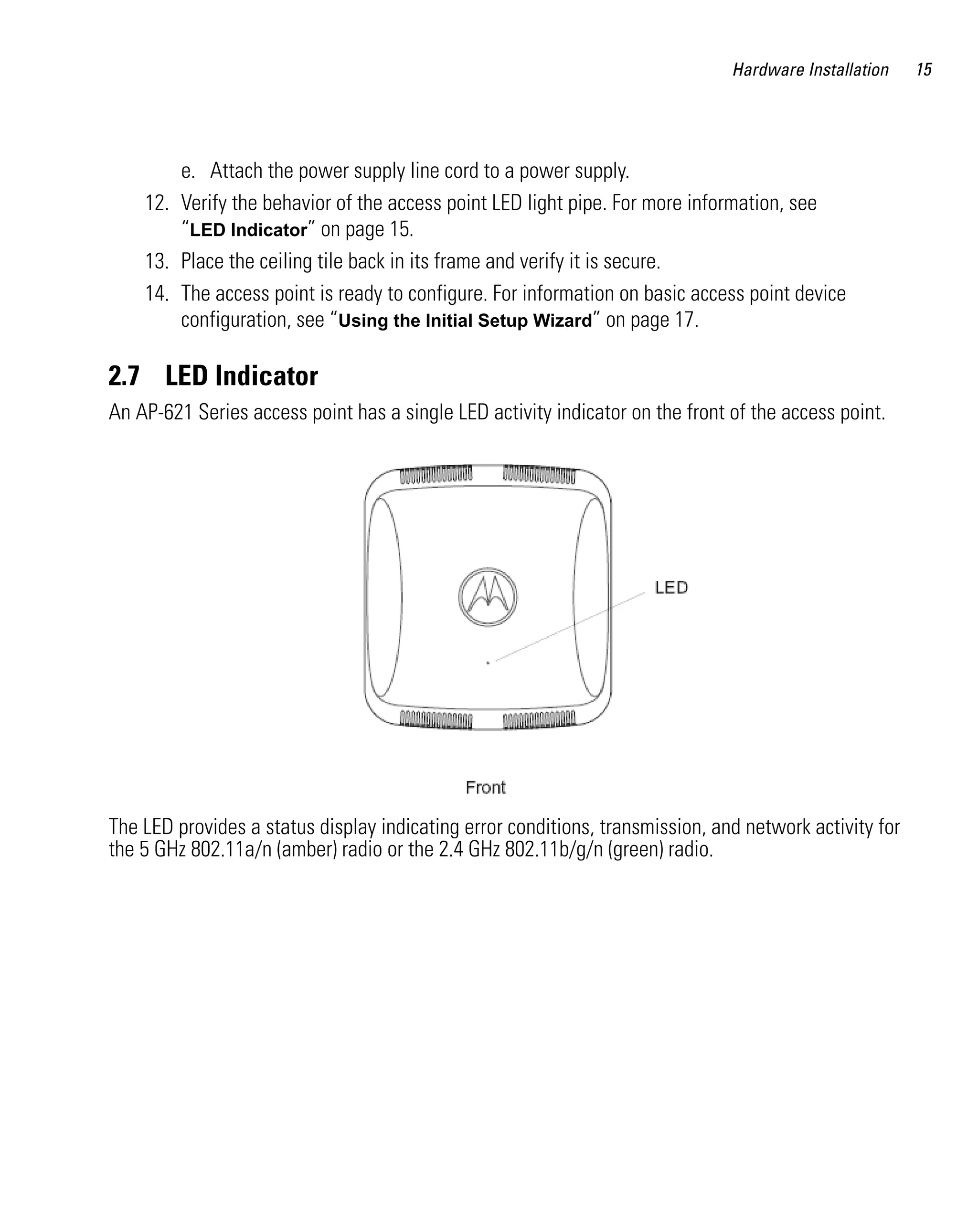 Hardware Installation 15

e. Attach the power supply line cord to a power supply.

12. Verify the behavior of the access point LED light pipe. For more information, see "LED Indicator" on page 15.

13. Place the ceiling tile back in its frame and verify it is secure.

14. The access point is ready to configure. For information on basic access point device configuration, see "Using the Initial Setup Wizard" on page 17.

2.7 LED Indicator

An AP-621 Series access point has a single LED activity indicator on the front of the access point.

LED

Front

The LED provides a status display indicating error conditions, transmission, and network activity for the 5 GHz 802.11a/n (amber) radio or the 2.4 GHz 802.11b/g/n (green) radio.