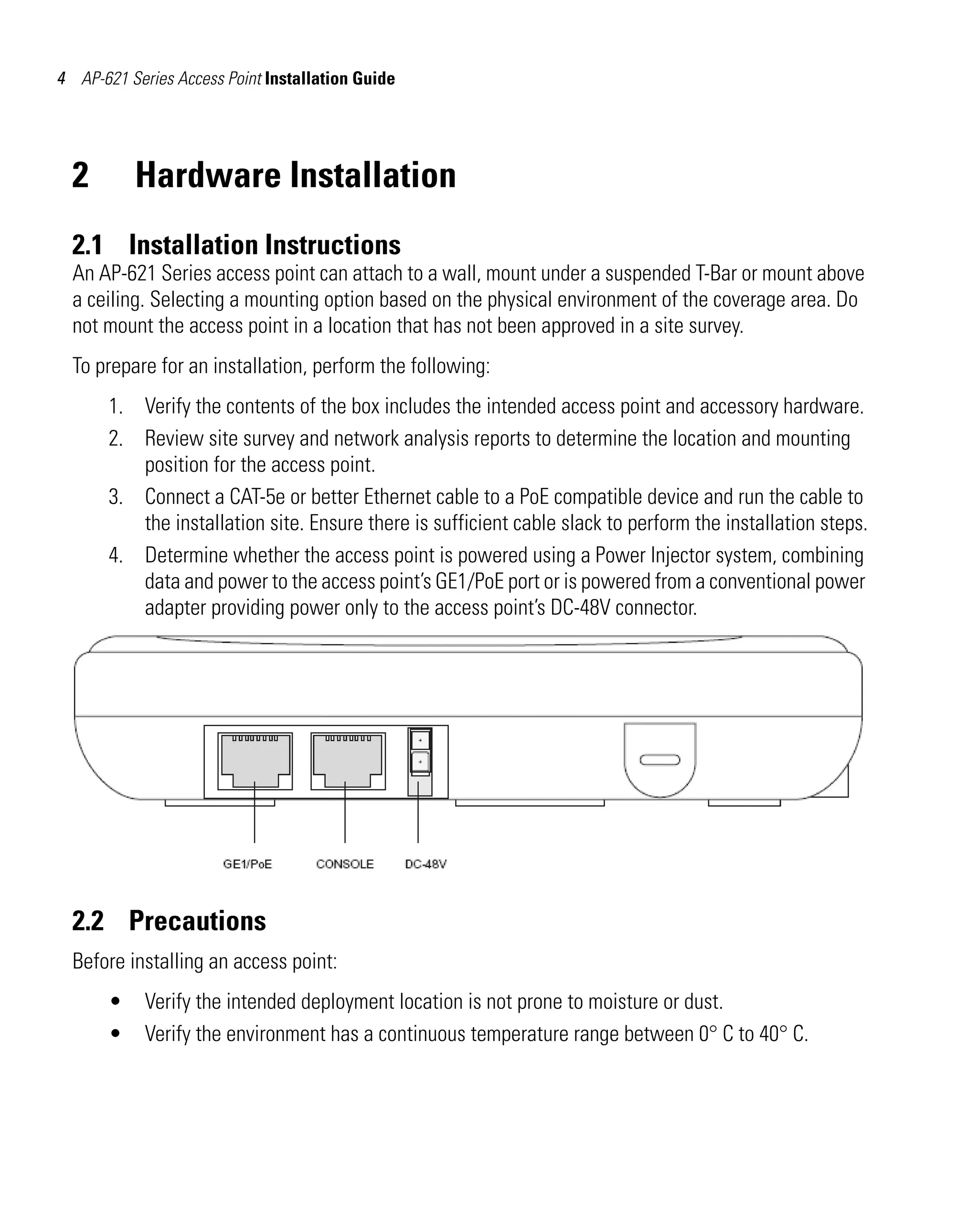 4 AP-621 Series Access Point Installation Guide

2 Hardware Installation

2.1 Installation Instructions

An AP-621 Series access point can attach to a wall, mount under a suspended T-Bar or mount above a ceiling. Selecting a mounting option based on the physical environment of the coverage area. Do not mount the access point in a location that has not been approved in a site survey.

To prepare for an installation, perform the following:

1. Verify the contents of the box includes the intended access point and accessory hardware.
2. Review site survey and network analysis reports to determine the location and mounting position for the access point.
3. Connect a CAT-5e or better Ethernet cable to a PoE compatible device and run the cable to the installation site. Ensure there is sufficient cable slack to perform the installation steps.
4. Determine whether the access point is powered using a Power Injector system, combining data and power to the access point's GE1/PoE port or is powered from a conventional power adapter providing power only to the access point's DC-48V connector.

GE1/PoE CONSOLE DC-48V

2.2 Precautions

Before installing an access point:

• Verify the intended deployment location is not prone to moisture or dust.
• Verify the environment has a continuous temperature range between 0° C to 40° C.