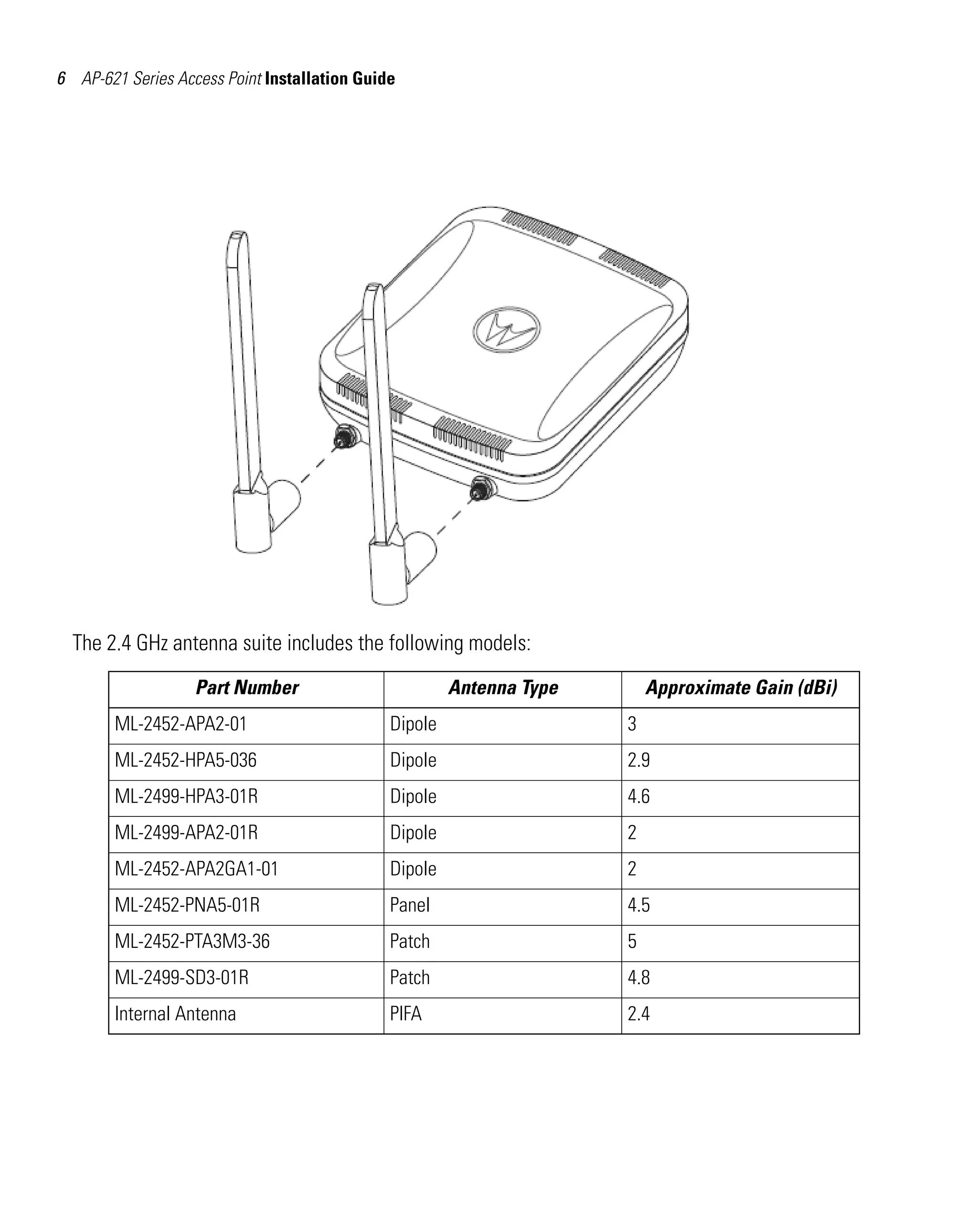 6 AP-621 Series Access Point Installation Guide

The 2.4 GHz antenna suite includes the following models:

| Part Number | Antenna Type | Approximate Gain (dBi) |
|---|---|---|
| ML-2452-APA2-01 | Dipole | 3 |
| ML-2452-HPA5-036 | Dipole | 2.9 |
| ML-2499-HPA3-01R | Dipole | 4.6 |
| ML-2499-APA2-01R | Dipole | 2 |
| ML-2452-APA2GA1-01 | Dipole | 2 |
| ML-2452-PNA5-01R | Panel | 4.5 |
| ML-2452-PTA3M3-36 | Patch | 5 |
| ML-2499-SD3-01R | Patch | 4.8 |
| Internal Antenna | PIFA | 2.4 |