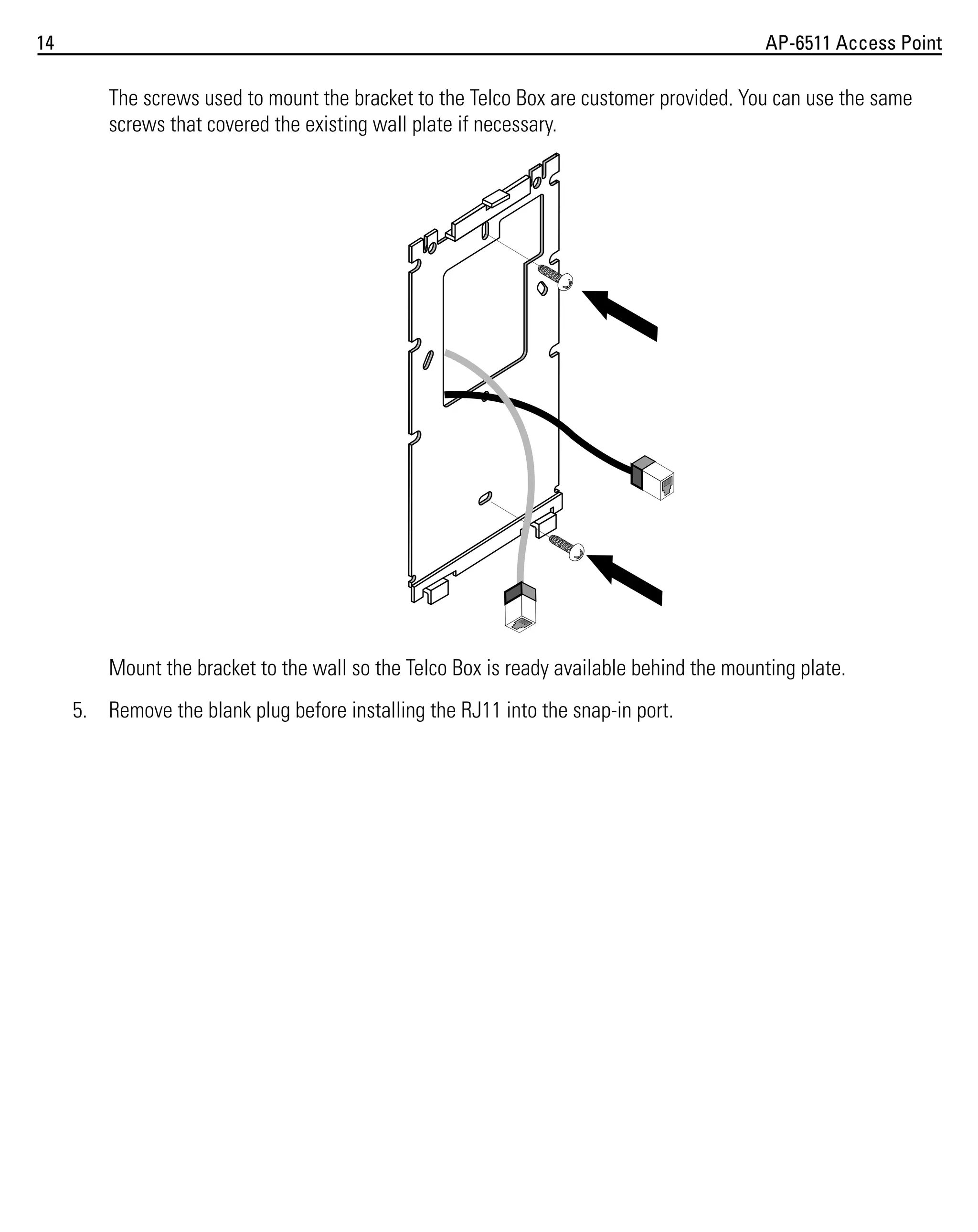 14 AP-6511 Access Point

The screws used to mount the bracket to the Telco Box are customer provided. You can use the same screws that covered the existing wall plate if necessary.

Mount the bracket to the wall so the Telco Box is ready available behind the mounting plate.

5. Remove the blank plug before installing the RJ11 into the snap-in port.