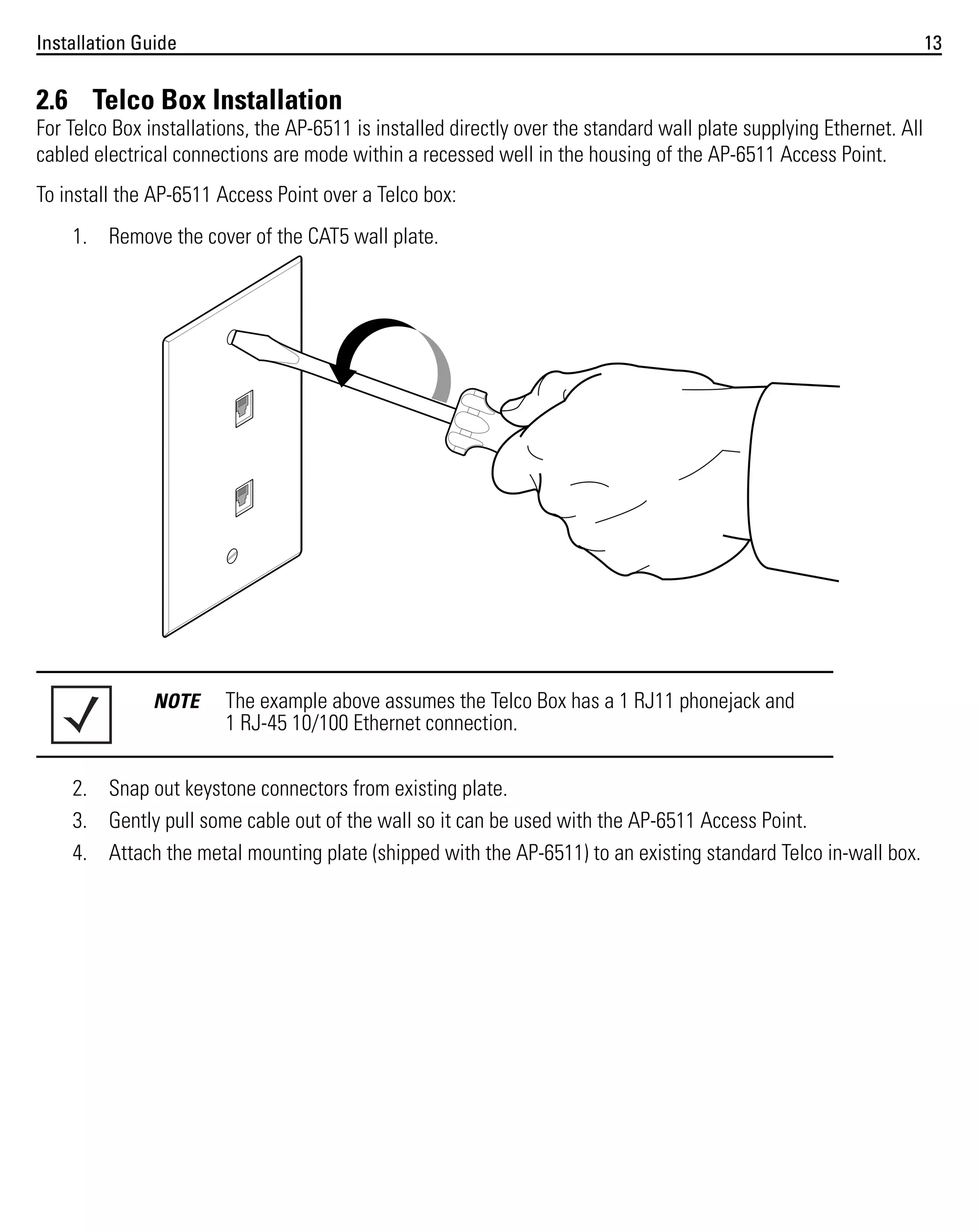 Installation Guide 13

2.6 Telco Box Installation

For Telco Box installations, the AP-6511 is installed directly over the standard wall plate supplying Ethernet. All cabled electrical connections are mode within a recessed well in the housing of the AP-6511 Access Point.

To install the AP-6511 Access Point over a Telco box:

1. Remove the cover of the CAT5 wall plate.

NOTE The example above assumes the Telco Box has a 1 RJ11 phonejack and 1 RJ-45 10/100 Ethernet connection.

2. Snap out keystone connectors from existing plate.
3. Gently pull some cable out of the wall so it can be used with the AP-6511 Access Point.
4. Attach the metal mounting plate (shipped with the AP-6511) to an existing standard Telco in-wall box.