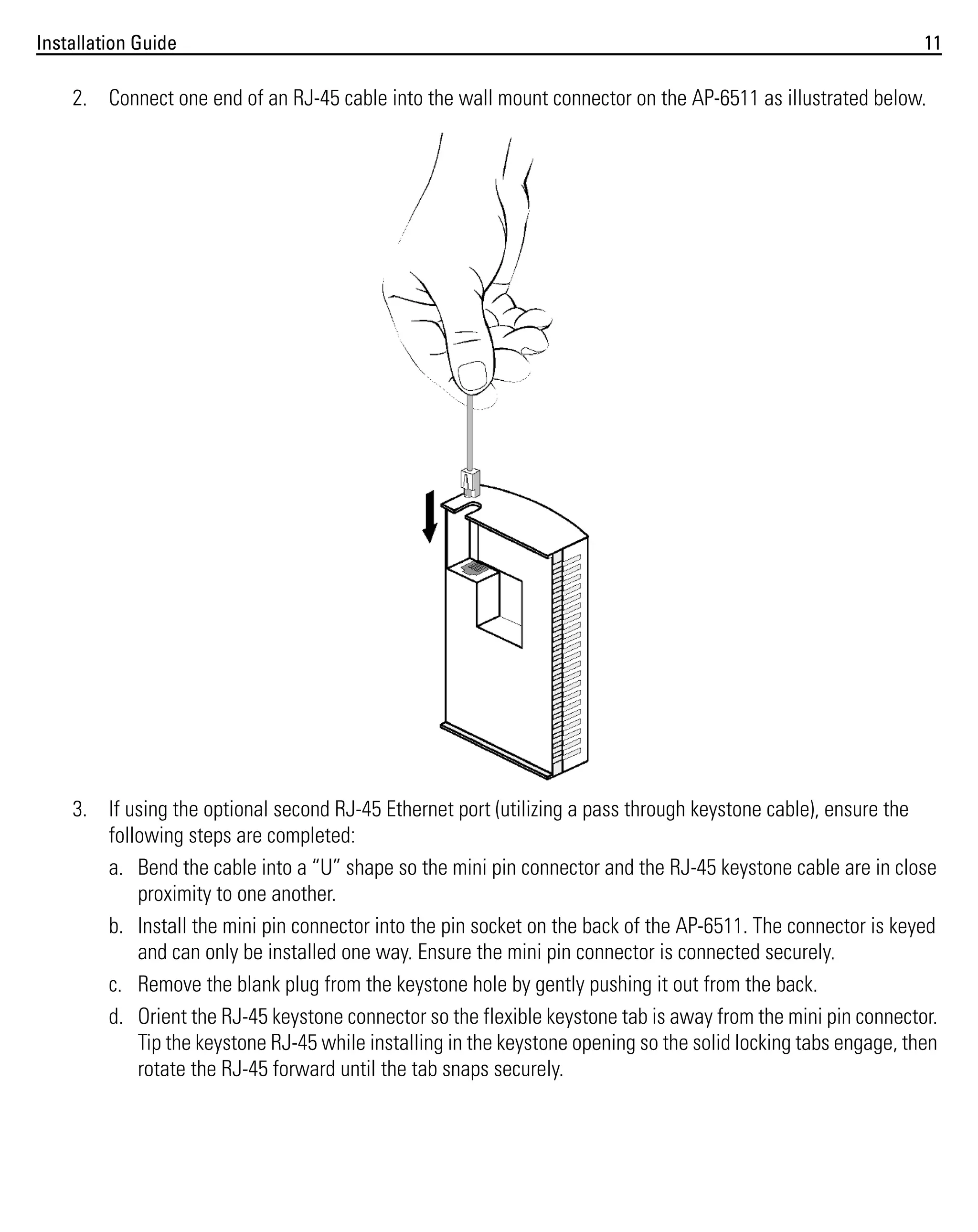 Installation Guide 11

2. Connect one end of an RJ-45 cable into the wall mount connector on the AP-6511 as illustrated below.

3. If using the optional second RJ-45 Ethernet port (utilizing a pass through keystone cable), ensure the following steps are completed:

a. Bend the cable into a “U” shape so the mini pin connector and the RJ-45 keystone cable are in close proximity to one another.

b. Install the mini pin connector into the pin socket on the back of the AP-6511. The connector is keyed and can only be installed one way. Ensure the mini pin connector is connected securely.

c. Remove the blank plug from the keystone hole by gently pushing it out from the back.

d. Orient the RJ-45 keystone connector so the flexible keystone tab is away from the mini pin connector. Tip the keystone RJ-45 while installing in the keystone opening so the solid locking tabs engage, then rotate the RJ-45 forward until the tab snaps securely.