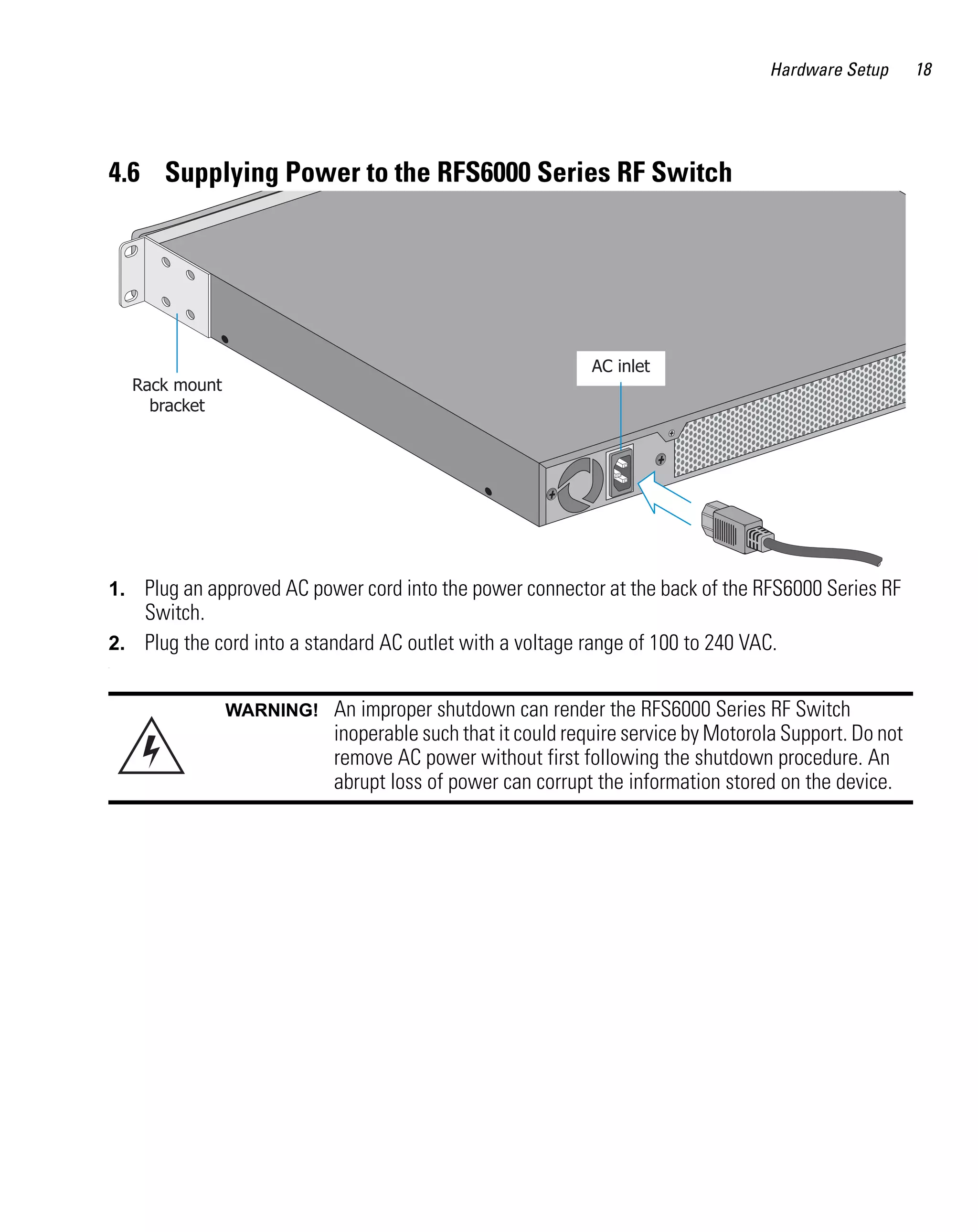 Hardware Setup 18

4.6 Supplying Power to the RFS6000 Series RF Switch

Rack mount bracket

AC inlet

1. Plug an approved AC power cord into the power connector at the back of the RFS6000 Series RF Switch.

2. Plug the cord into a standard AC outlet with a voltage range of 100 to 240 VAC.

WARNING! An improper shutdown can render the RFS6000 Series RF Switch inoperable such that it could require service by Motorola Support. Do not remove AC power without first following the shutdown procedure. An abrupt loss of power can corrupt the information stored on the device.