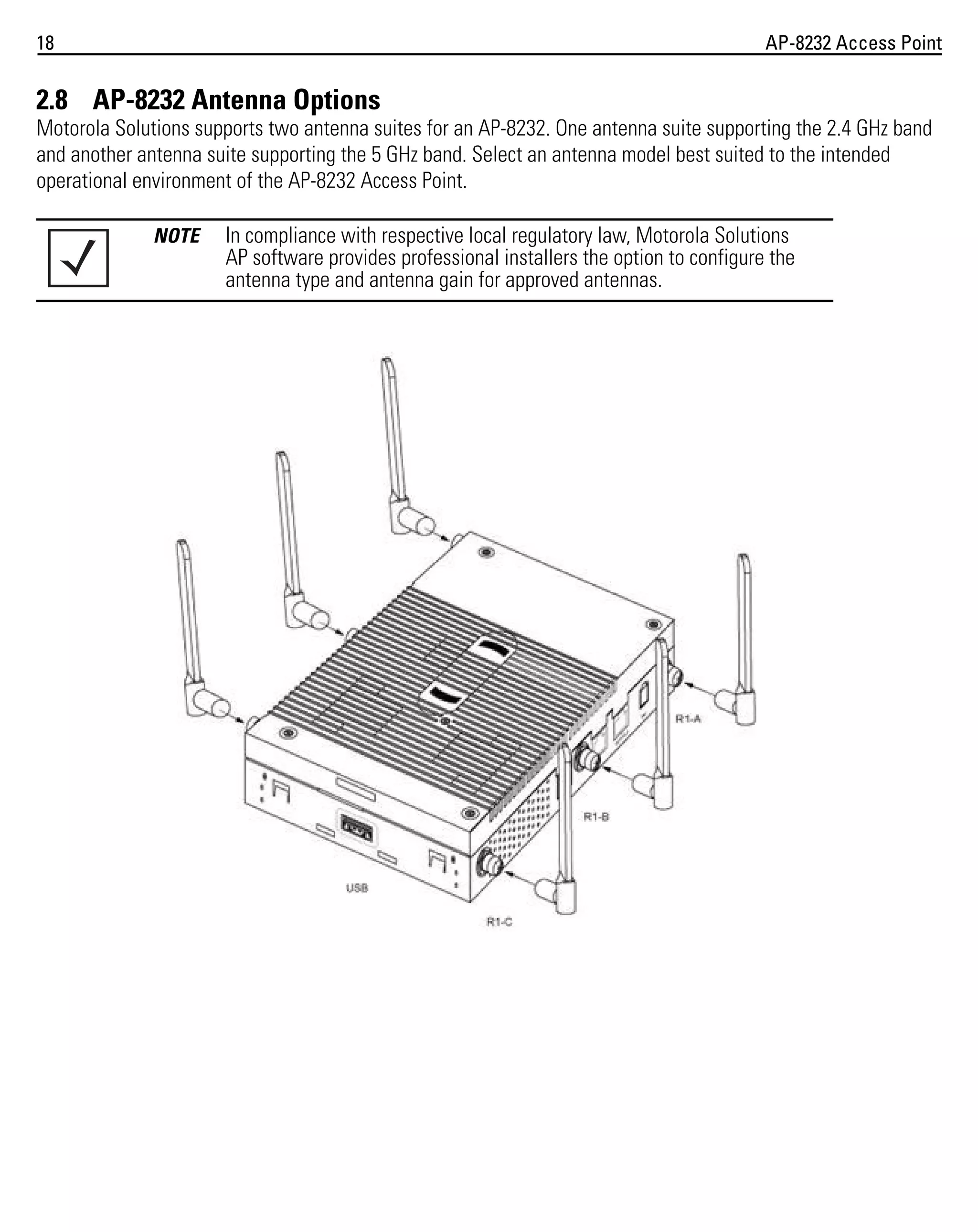 18 AP-8232 Access Point

2.8 AP-8232 Antenna Options

Motorola Solutions supports two antenna suites for an AP-8232. One antenna suite supporting the 2.4 GHz band and another antenna suite supporting the 5 GHz band. Select an antenna model best suited to the intended operational environment of the AP-8232 Access Point.

NOTE In compliance with respective local regulatory law, Motorola Solutions AP software provides professional installers the option to configure the antenna type and antenna gain for approved antennas.

R1-A

R1-B

USB

R1-C