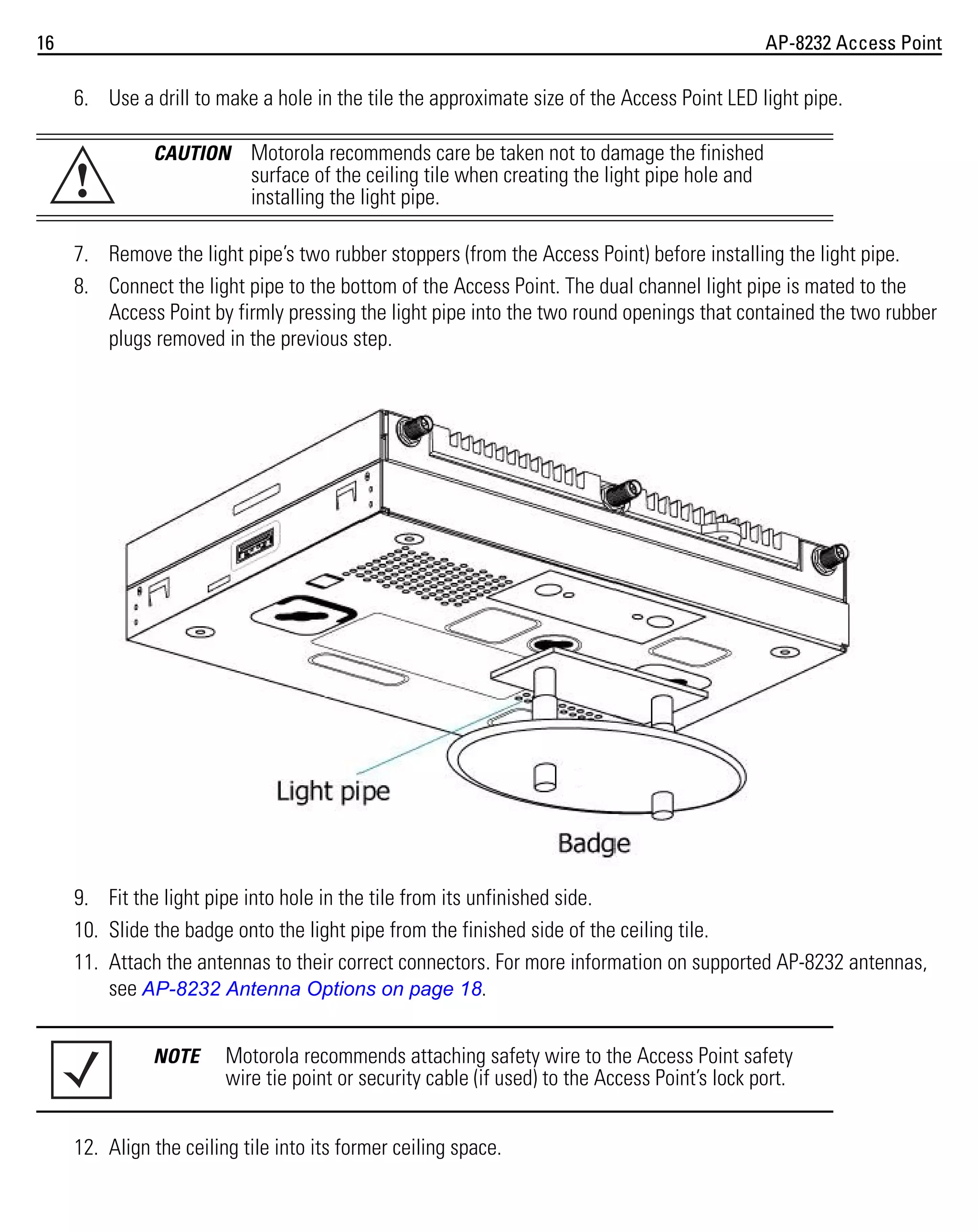 16 AP-8232 Access Point

6. Use a drill to make a hole in the tile the approximate size of the Access Point LED light pipe.

CAUTION Motorola recommends care be taken not to damage the finished surface of the ceiling tile when creating the light pipe hole and installing the light pipe.

7. Remove the light pipe's two rubber stoppers (from the Access Point) before installing the light pipe.

8. Connect the light pipe to the bottom of the Access Point. The dual channel light pipe is mated to the Access Point by firmly pressing the light pipe into the two round openings that contained the two rubber plugs removed in the previous step.

Light pipe

Badge

9. Fit the light pipe into hole in the tile from its unfinished side.

10. Slide the badge onto the light pipe from the finished side of the ceiling tile.

11. Attach the antennas to their correct connectors. For more information on supported AP-8232 antennas, see AP-8232 Antenna Options on page 18.

NOTE Motorola recommends attaching safety wire to the Access Point safety wire tie point or security cable (if used) to the Access Point's lock port.

12. Align the ceiling tile into its former ceiling space.