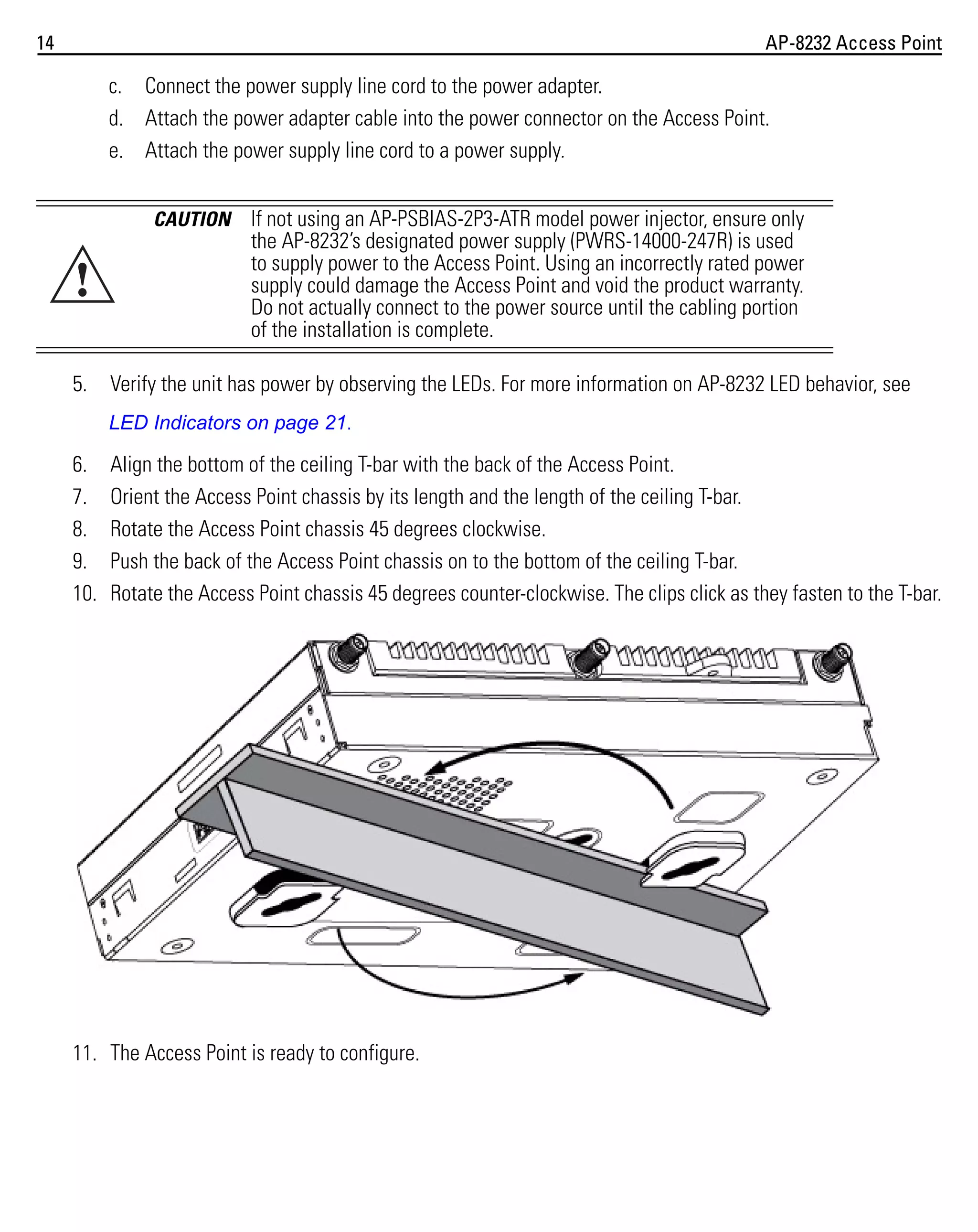 14 AP-8232 Access Point

c. Connect the power supply line cord to the power adapter.

d. Attach the power adapter cable into the power connector on the Access Point.

e. Attach the power supply line cord to a power supply.

CAUTION If not using an AP-PSBIAS-2P3-ATR model power injector, ensure only the AP-8232's designated power supply (PWRS-14000-247R) is used to supply power to the Access Point. Using an incorrectly rated power supply could damage the Access Point and void the product warranty. Do not actually connect to the power source until the cabling portion of the installation is complete.

5. Verify the unit has power by observing the LEDs. For more information on AP-8232 LED behavior, see LED Indicators on page 21.

6. Align the bottom of the ceiling T-bar with the back of the Access Point.

7. Orient the Access Point chassis by its length and the length of the ceiling T-bar.

8. Rotate the Access Point chassis 45 degrees clockwise.

9. Push the back of the Access Point chassis on to the bottom of the ceiling T-bar.

10. Rotate the Access Point chassis 45 degrees counter-clockwise. The clips click as they fasten to the T-bar.

11. The Access Point is ready to configure.