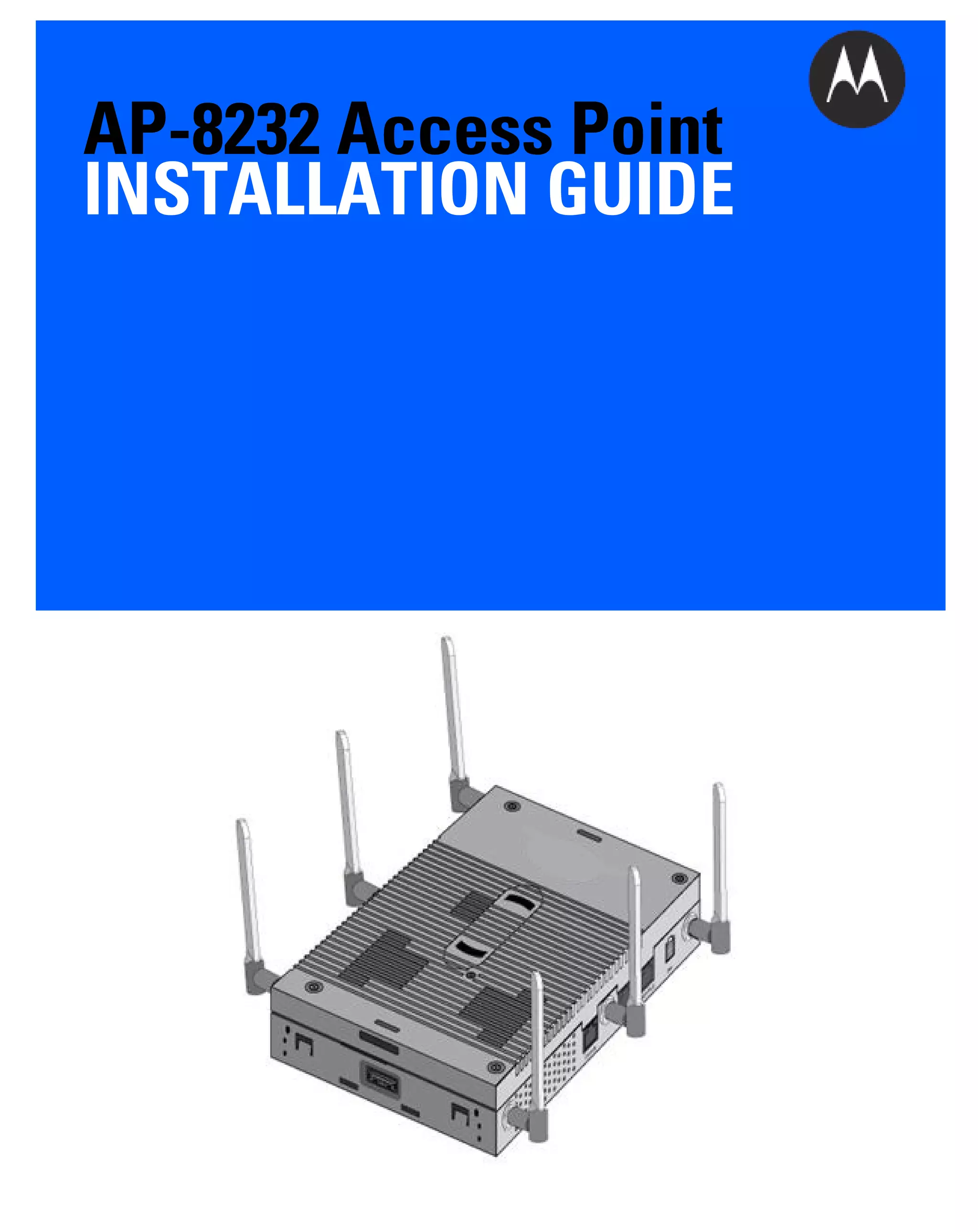 AP-8232 Access Point
INSTALLATION GUIDE