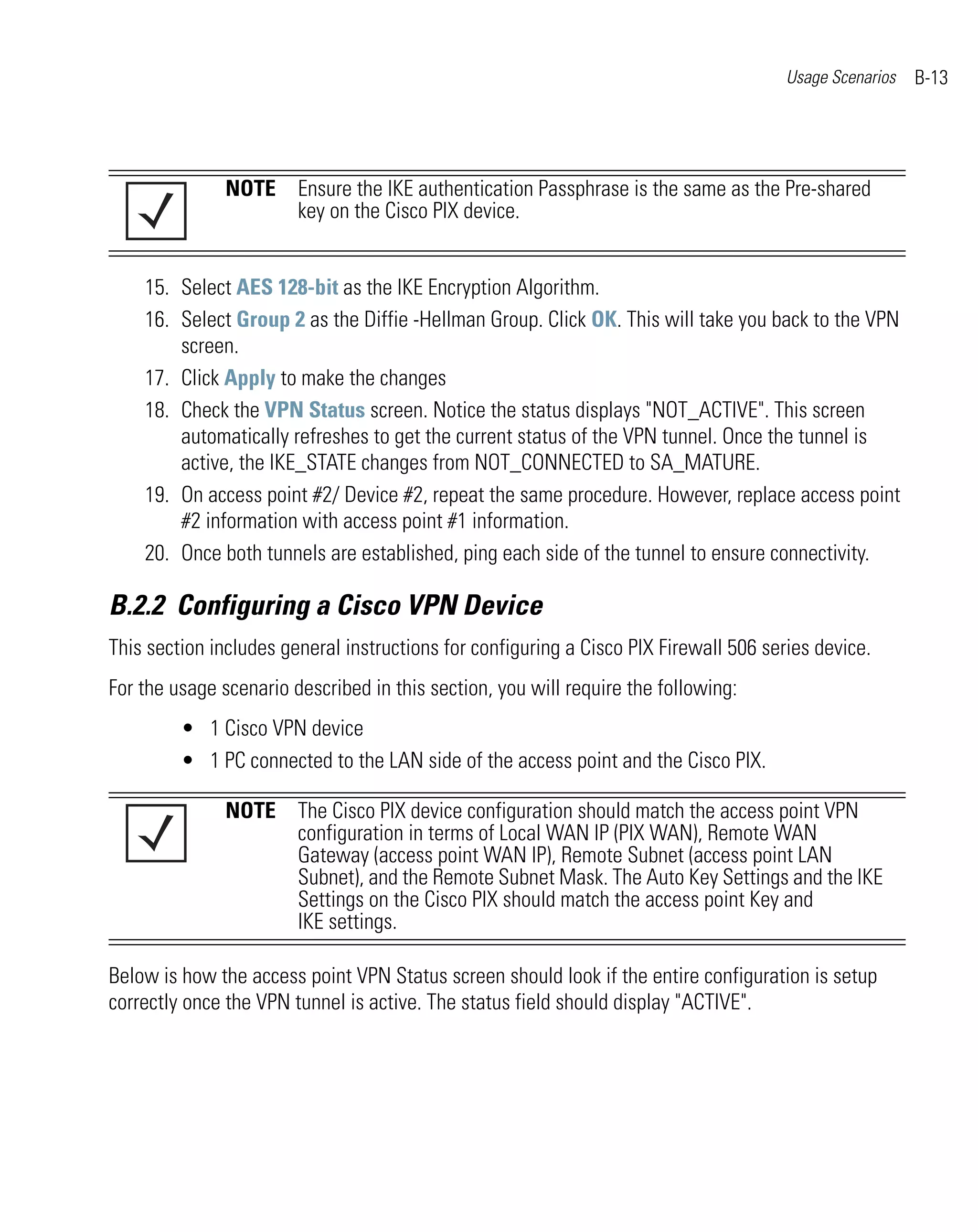 Usage Scenarios B-13

NOTE Ensure the IKE authentication Passphrase is the same as the Pre-shared key on the Cisco PIX device.

15. Select AES 128-bit as the IKE Encryption Algorithm.

16. Select Group 2 as the Diffie -Hellman Group. Click OK. This will take you back to the VPN screen.

17. Click Apply to make the changes

18. Check the VPN Status screen. Notice the status displays "NOT_ACTIVE". This screen automatically refreshes to get the current status of the VPN tunnel. Once the tunnel is active, the IKE_STATE changes from NOT_CONNECTED to SA_MATURE.

19. On access point #2/ Device #2, repeat the same procedure. However, replace access point #2 information with access point #1 information.

20. Once both tunnels are established, ping each side of the tunnel to ensure connectivity.

B.2.2 Configuring a Cisco VPN Device

This section includes general instructions for configuring a Cisco PIX Firewall 506 series device.

For the usage scenario described in this section, you will require the following:

• 1 Cisco VPN device

• 1 PC connected to the LAN side of the access point and the Cisco PIX.

NOTE The Cisco PIX device configuration should match the access point VPN configuration in terms of Local WAN IP (PIX WAN), Remote WAN Gateway (access point WAN IP), Remote Subnet (access point LAN Subnet), and the Remote Subnet Mask. The Auto Key Settings and the IKE Settings on the Cisco PIX should match the access point Key and IKE settings.

Below is how the access point VPN Status screen should look if the entire configuration is setup correctly once the VPN tunnel is active. The status field should display "ACTIVE".