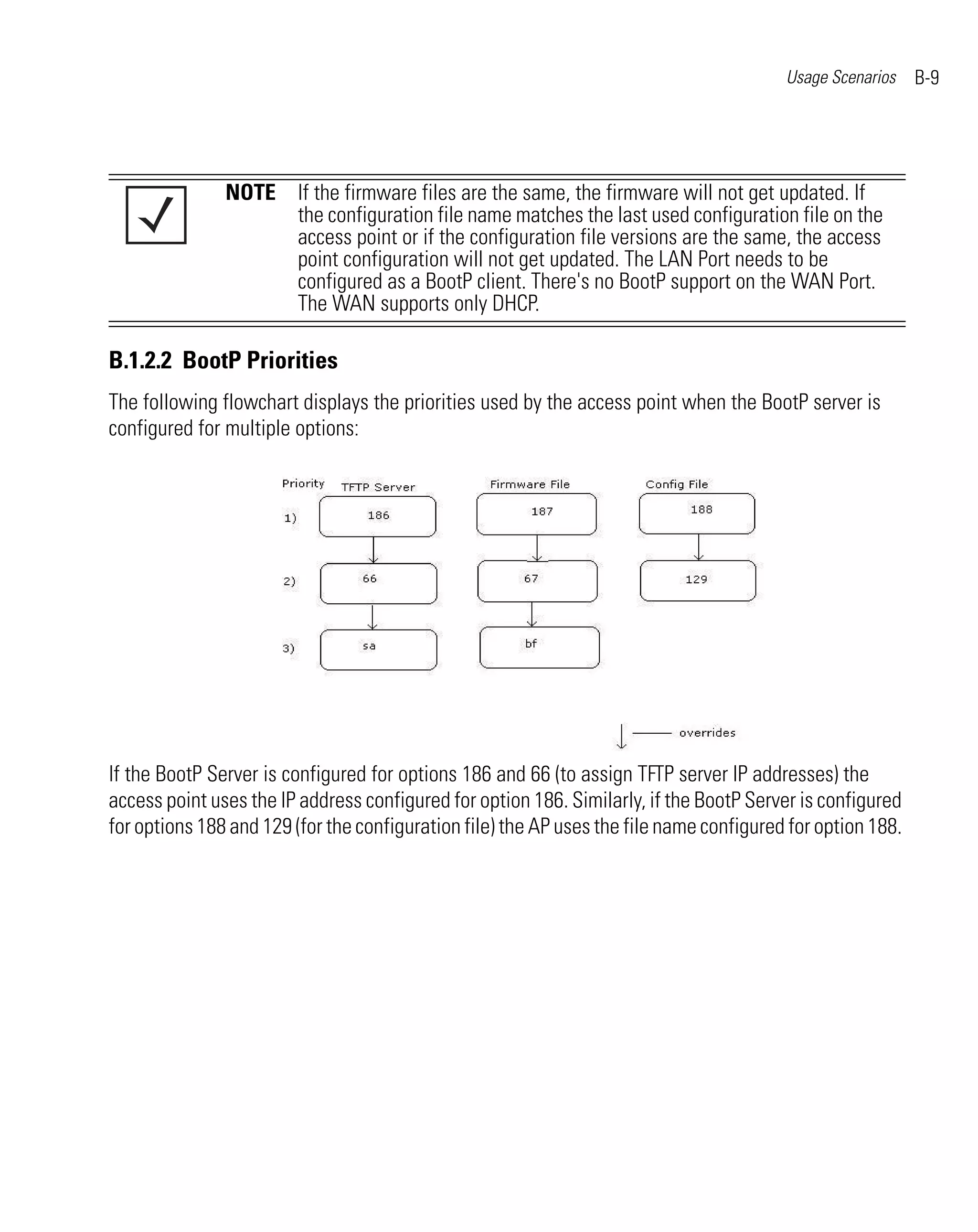 Usage Scenarios B-9

NOTE If the firmware files are the same, the firmware will not get updated. If the configuration file name matches the last used configuration file on the access point or if the configuration file versions are the same, the access point configuration will not get updated. The LAN Port needs to be configured as a BootP client. There's no BootP support on the WAN Port. The WAN supports only DHCP.

B.1.2.2 BootP Priorities

The following flowchart displays the priorities used by the access point when the BootP server is configured for multiple options:

Priority TFTP Server Firmware File Config File
1) 186 187 188
2) 66 67 129
3) sa bf

overrides

If the BootP Server is configured for options 186 and 66 (to assign TFTP server IP addresses) the access point uses the IP address configured for option 186. Similarly, if the BootP Server is configured for options 188 and 129 (for the configuration file) the AP uses the file name configured for option 188.