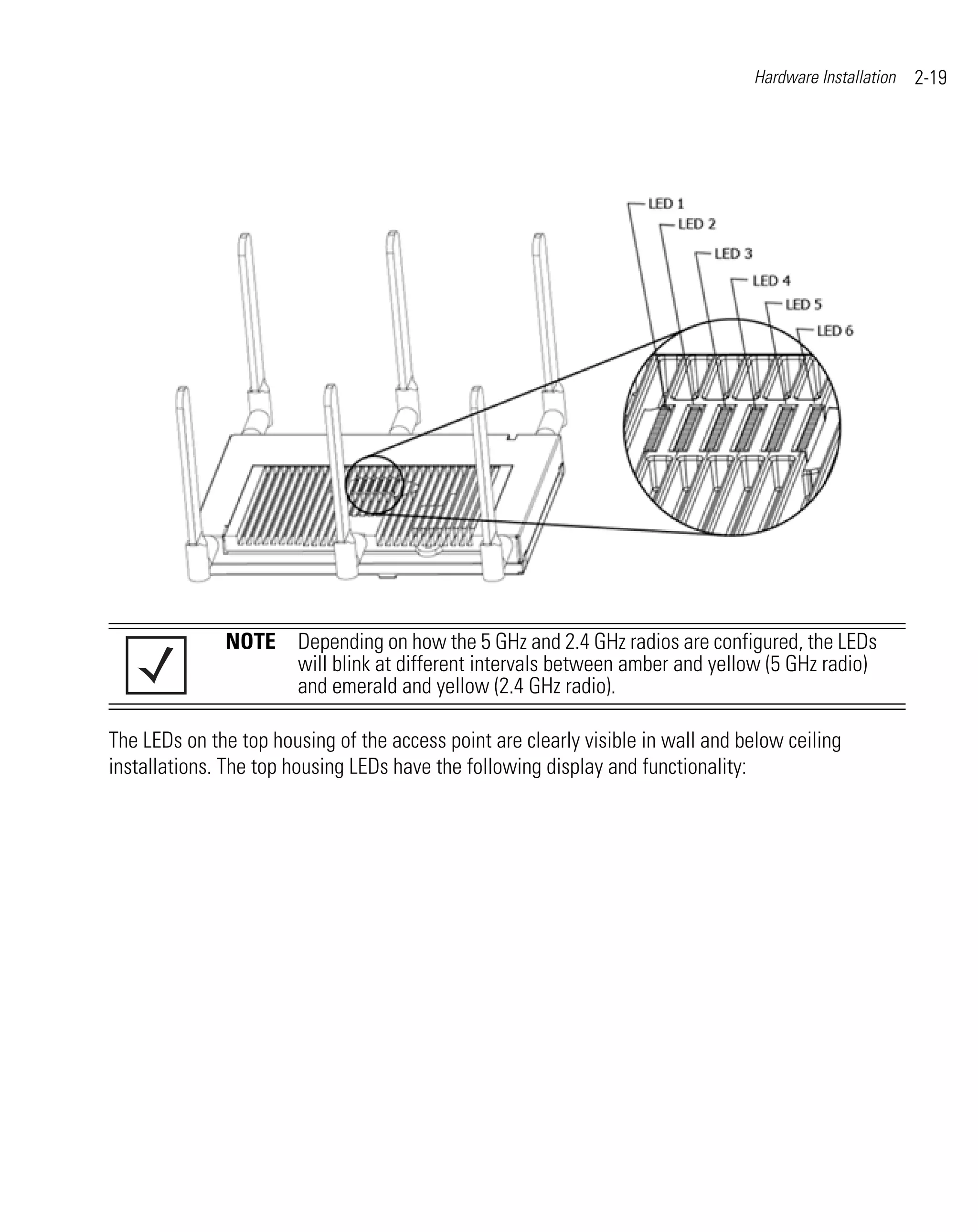 Hardware Installation 2-19

LED 1
LED 2
LED 3
LED 4
LED 5
LED 6

NOTE Depending on how the 5 GHz and 2.4 GHz radios are configured, the LEDs will blink at different intervals between amber and yellow (5 GHz radio) and emerald and yellow (2.4 GHz radio).

The LEDs on the top housing of the access point are clearly visible in wall and below ceiling installations. The top housing LEDs have the following display and functionality: