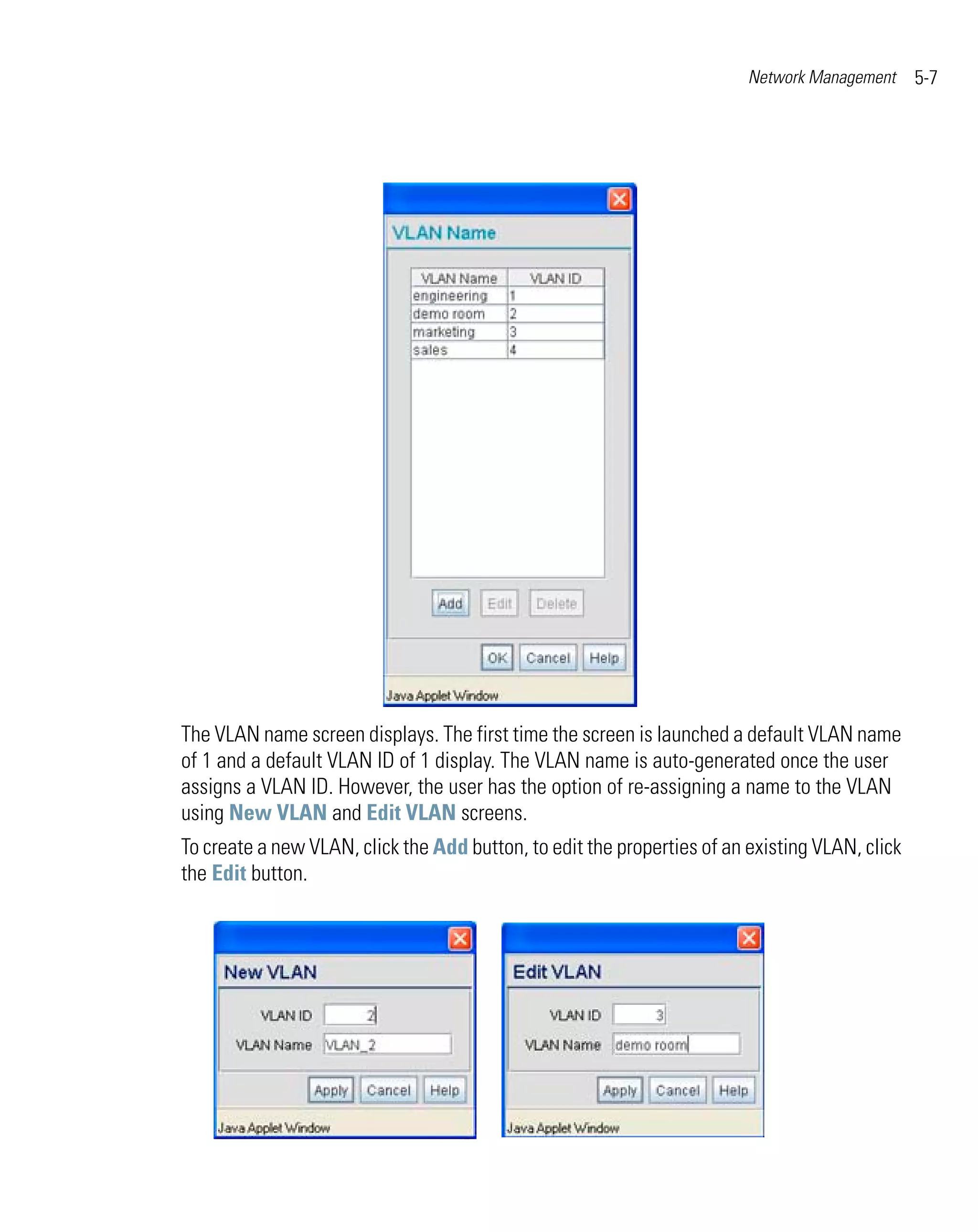 Network Management 5-7

VLAN Name

| VLAN Name | VLAN ID |
|---|---|
| engineering | 1 |
| demo room | 2 |
| marketing | 3 |
| sales | 4 |

Add Edit Delete

OK Cancel Help

Java Applet Window

The VLAN name screen displays. The first time the screen is launched a default VLAN name of 1 and a default VLAN ID of 1 display. The VLAN name is auto-generated once the user assigns a VLAN ID. However, the user has the option of re-assigning a name to the VLAN using New VLAN and Edit VLAN screens.

To create a new VLAN, click the Add button, to edit the properties of an existing VLAN, click the Edit button.

New VLAN

VLAN ID 2

VLAN Name VLAN_2

Apply Cancel Help

Java Applet Window

Edit VLAN

VLAN ID 3

VLAN Name demo room

Apply Cancel Help

Java Applet Window