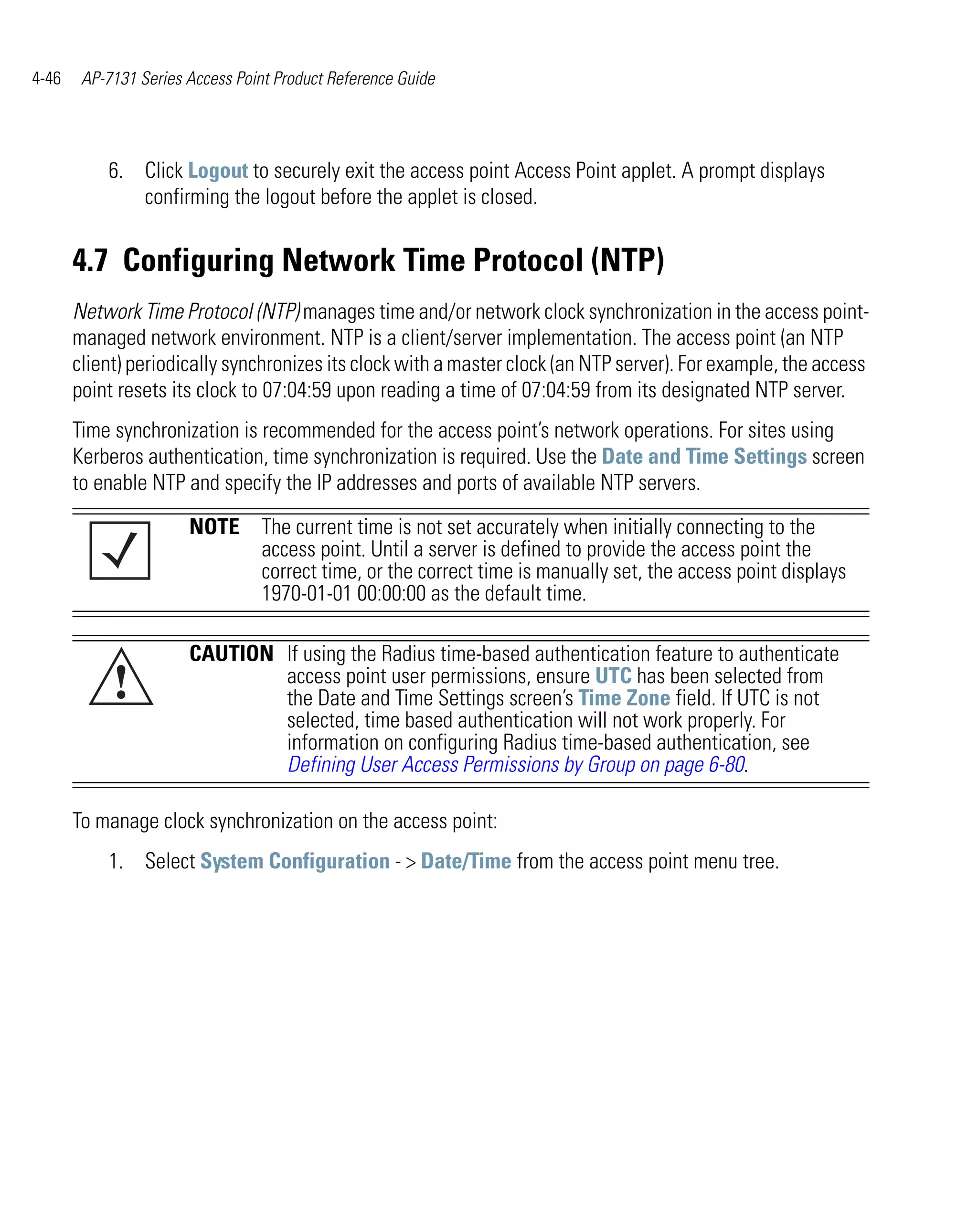 4-46 AP-7131 Series Access Point Product Reference Guide

6. Click Logout to securely exit the access point Access Point applet. A prompt displays confirming the logout before the applet is closed.

4.7 Configuring Network Time Protocol (NTP)

Network Time Protocol (NTP) manages time and/or network clock synchronization in the access point-managed network environment. NTP is a client/server implementation. The access point (an NTP client) periodically synchronizes its clock with a master clock (an NTP server). For example, the access point resets its clock to 07:04:59 upon reading a time of 07:04:59 from its designated NTP server.

Time synchronization is recommended for the access point's network operations. For sites using Kerberos authentication, time synchronization is required. Use the Date and Time Settings screen to enable NTP and specify the IP addresses and ports of available NTP servers.

NOTE The current time is not set accurately when initially connecting to the access point. Until a server is defined to provide the access point the correct time, or the correct time is manually set, the access point displays 1970-01-01 00:00:00 as the default time.

CAUTION If using the Radius time-based authentication feature to authenticate access point user permissions, ensure UTC has been selected from the Date and Time Settings screen's Time Zone field. If UTC is not selected, time based authentication will not work properly. For information on configuring Radius time-based authentication, see Defining User Access Permissions by Group on page 6-80.

To manage clock synchronization on the access point:

1. Select System Configuration - > Date/Time from the access point menu tree.