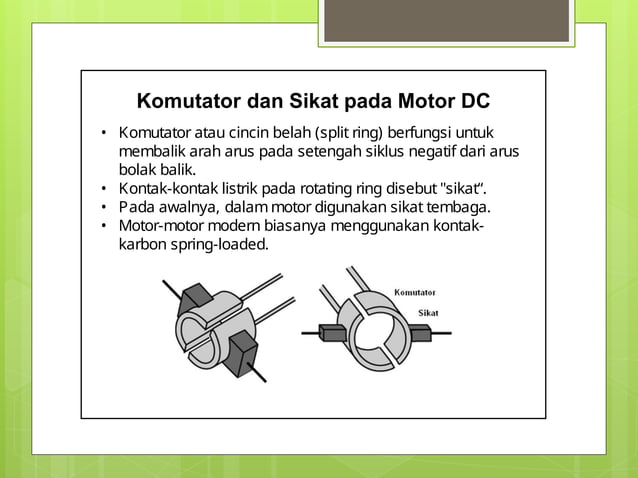 Komutator dan Sikat pada Motor DC

• Komutator atau cincin belah (split ring) berfungsi untuk membalik arah arus pada setengah siklus negatif dari arus bolak balik.
• Kontak-kontak listrik pada rotating ring disebut "sikat".
• Pada awalnya, dalam motor digunakan sikat tembaga.
• Motor-motor modern biasanya menggunakan kontak-karbon spring-loaded.

Komutator
Sikat