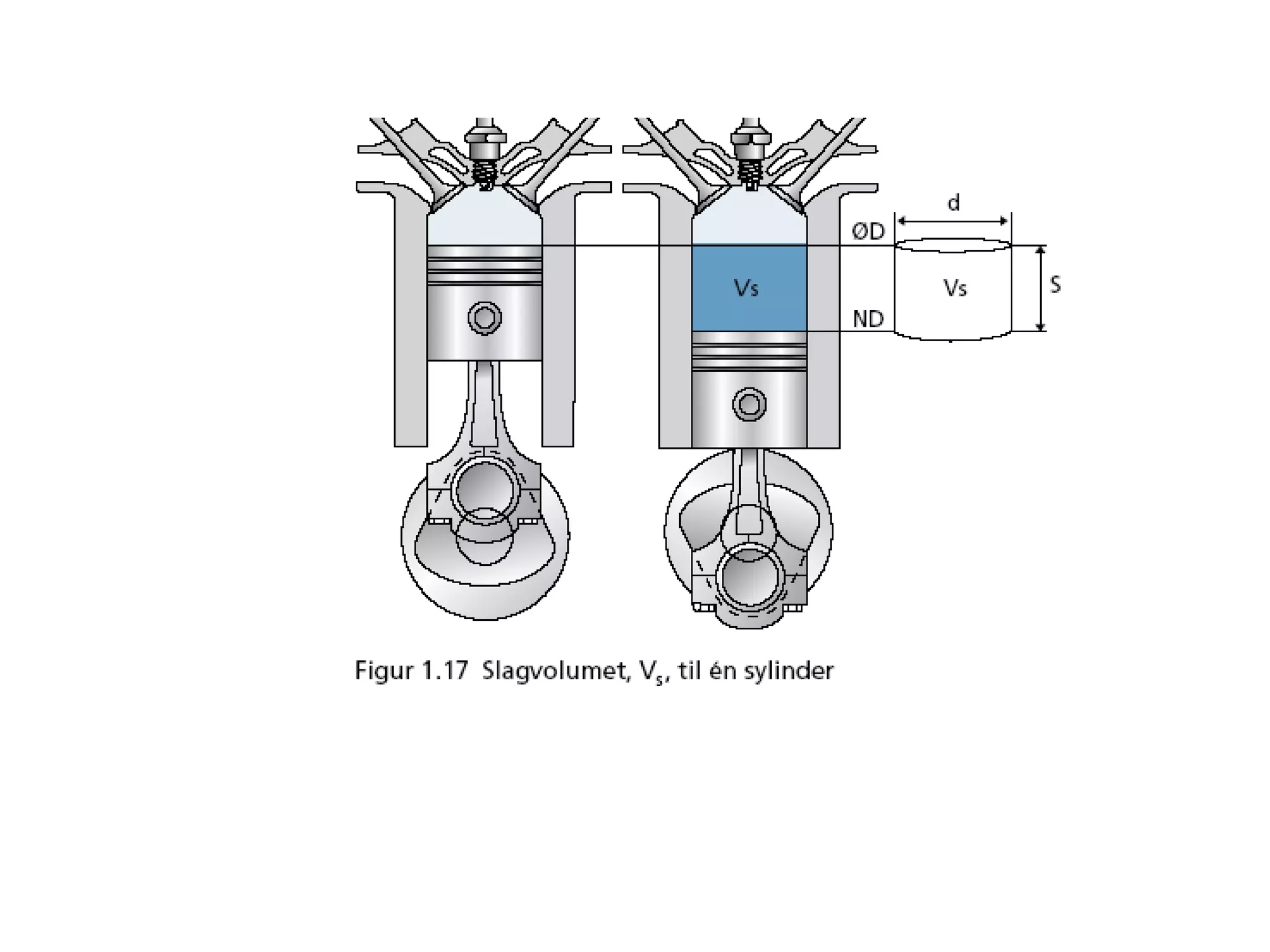 d

ØD

Vs

Vs

S

ND

Figur 1.17 Slagvolumet, $V_s$, til én sylinder