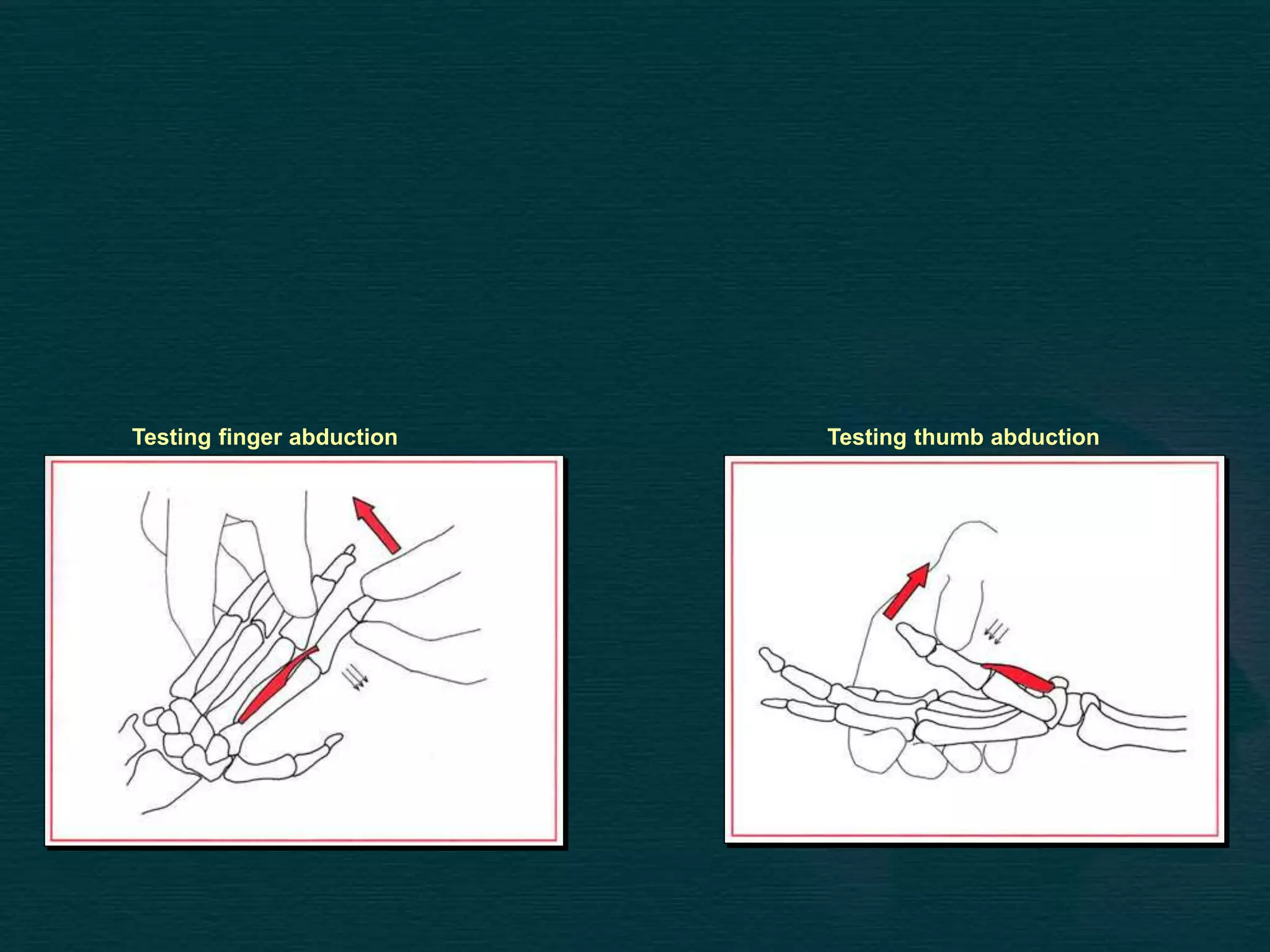 Testing finger abduction

Testing thumb abduction