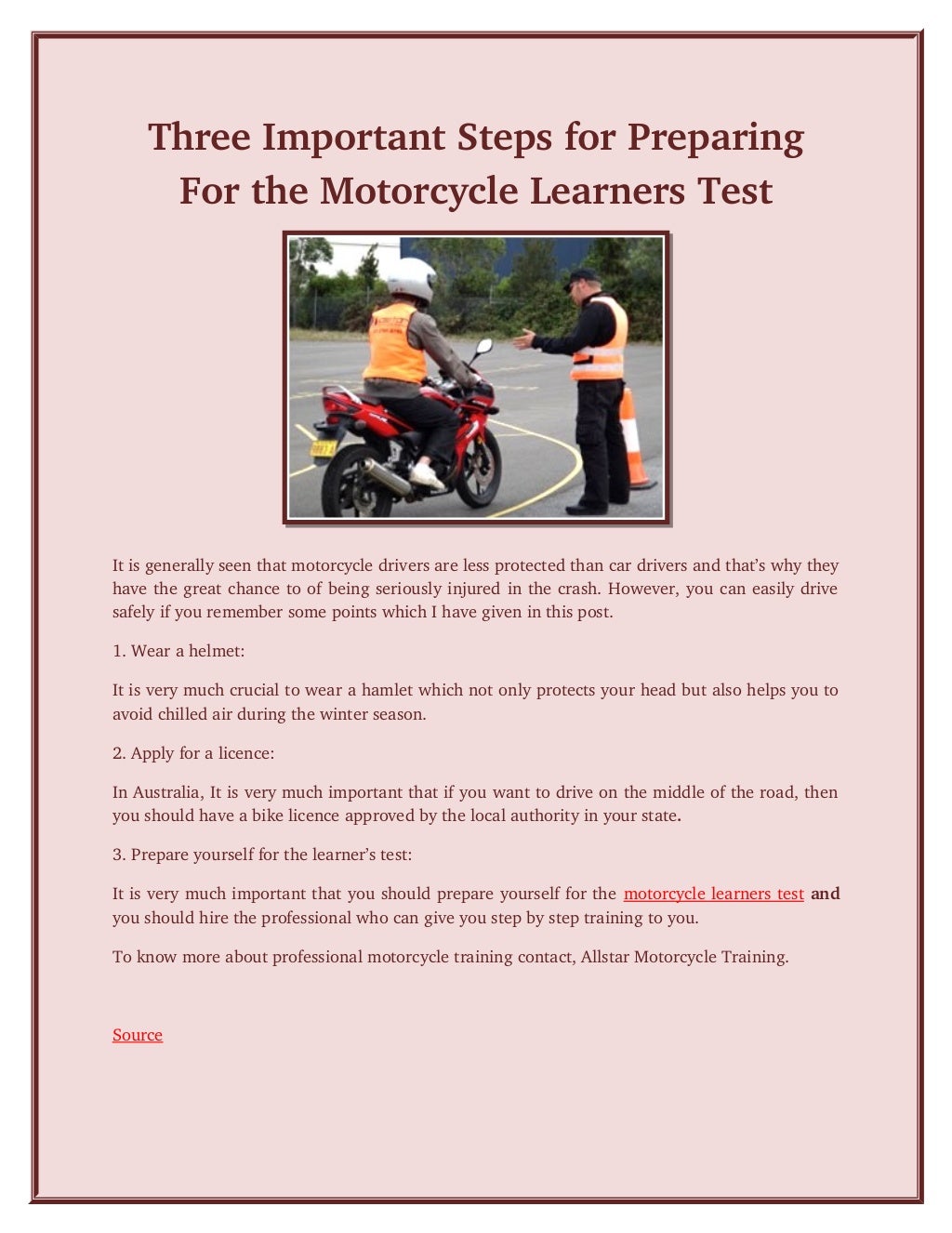 Three Important Steps for Preparing For the Motorcycle Learners Test

It is generally seen that motorcycle drivers are less protected than car drivers and that's why they have the great chance to of being seriously injured in the crash. However, you can easily drive safely if you remember some points which I have given in this post.

1. Wear a helmet:

It is very much crucial to wear a hamlet which not only protects your head but also helps you to avoid chilled air during the winter season.

2. Apply for a licence:

In Australia, It is very much important that if you want to drive on the middle of the road, then you should have a bike licence approved by the local authority in your state.

3. Prepare yourself for the learner's test:

It is very much important that you should prepare yourself for the motorcycle learners test and you should hire the professional who can give you step by step training to you.

To know more about professional motorcycle training contact, Allstar Motorcycle Training.

Source