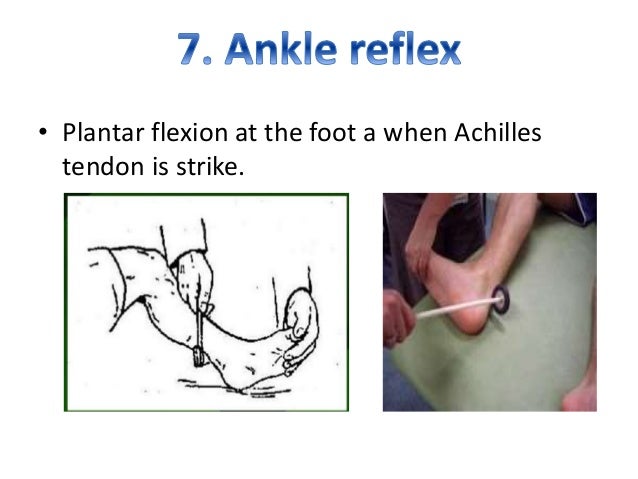 7. Ankle reflex

• Plantar flexion at the foot a when Achilles tendon is strike.