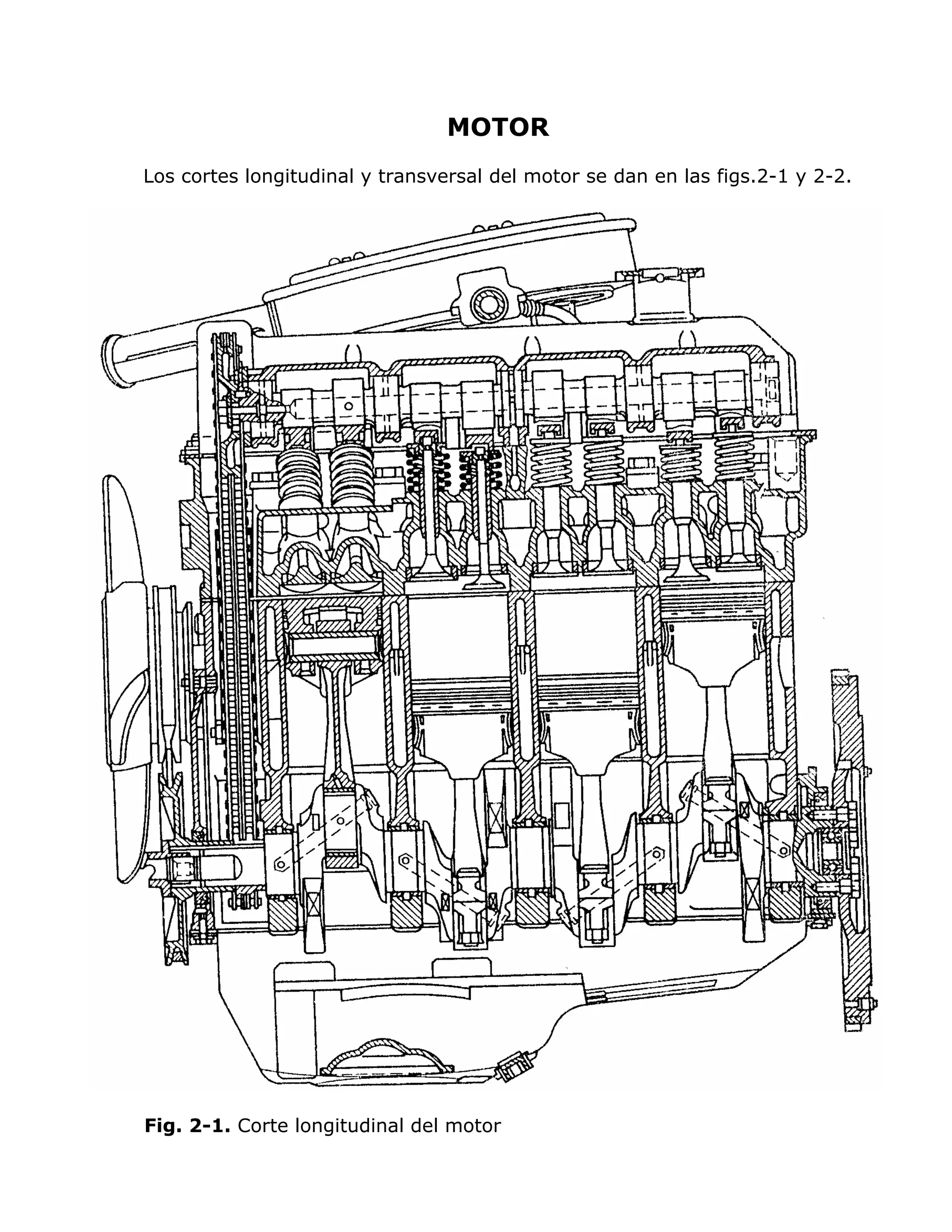 MOTOR

Los cortes longitudinal y transversal del motor se dan en las figs.2-1 y 2-2.

Fig. 2-1. Corte longitudinal del motor