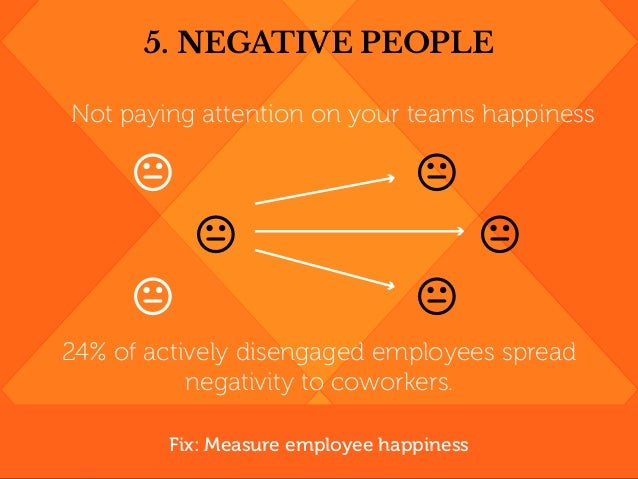 5. NEGATIVE PEOPLE

Not paying attention on your teams happiness

24% of actively disengaged employees spread negativity to coworkers.

Fix: Measure employee happiness