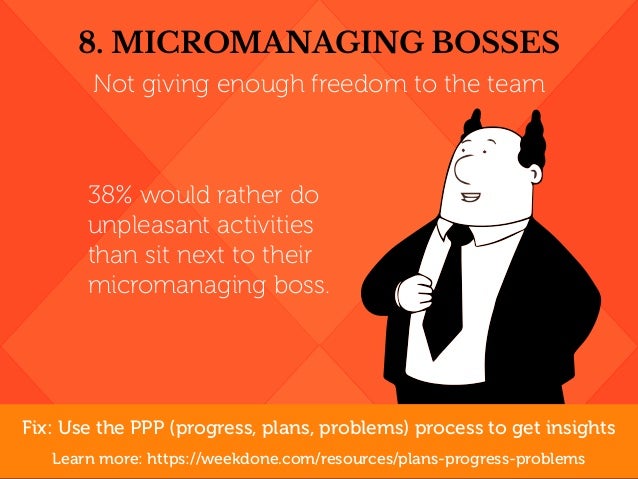 8. MICROMANAGING BOSSES

Not giving enough freedom to the team

38% would rather do unpleasant activities than sit next to their micromanaging boss.

Fix: Use the PPP (progress, plans, problems) process to get insights

Learn more: https://weekdone.com/resources/plans-progress-problems