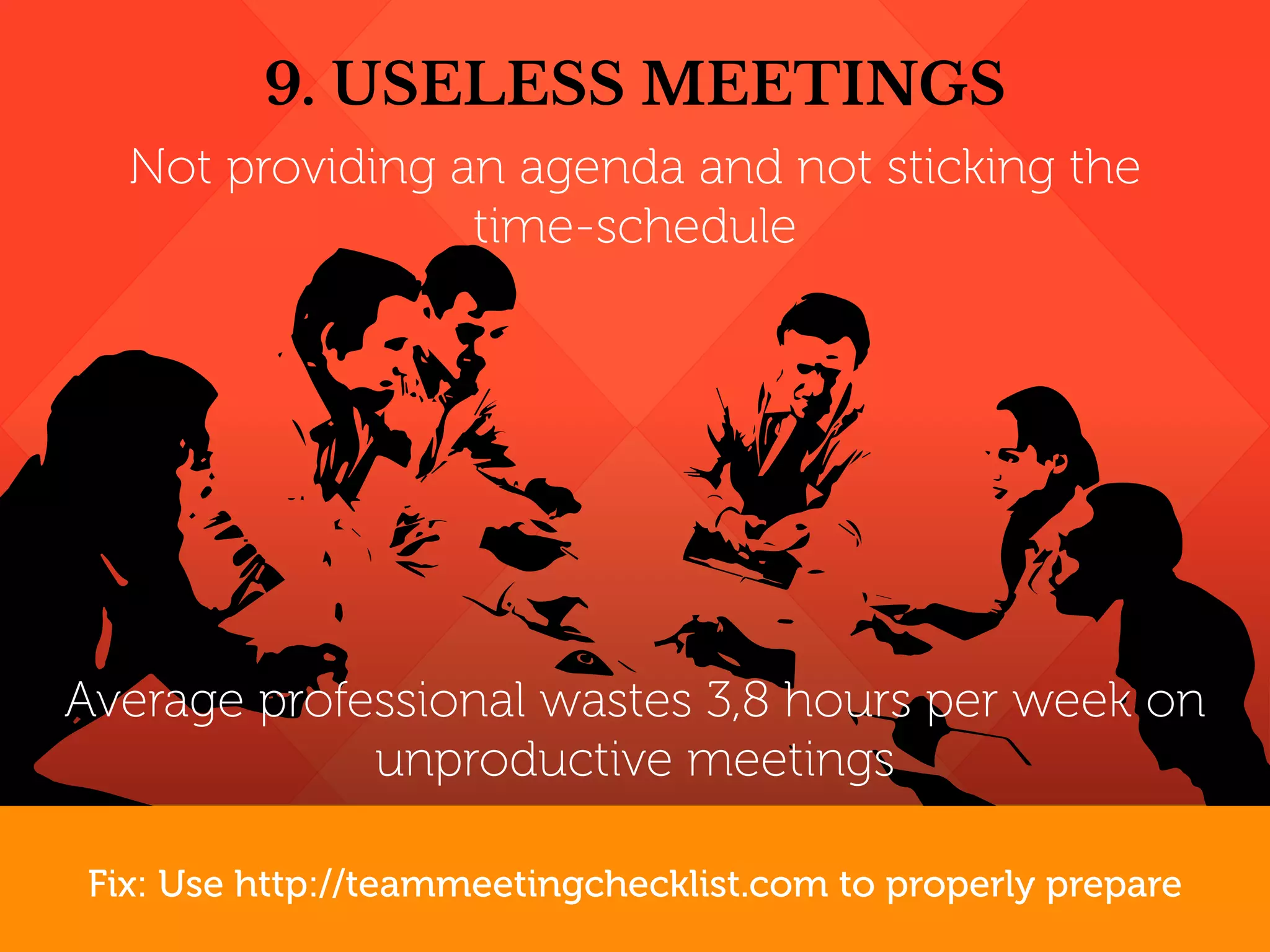 9. USELESS MEETINGS

Not providing an agenda and not sticking the time-schedule

Average professional wastes 3,8 hours per week on unproductive meetings

Fix: Use http://teammeetingchecklist.com to properly prepare