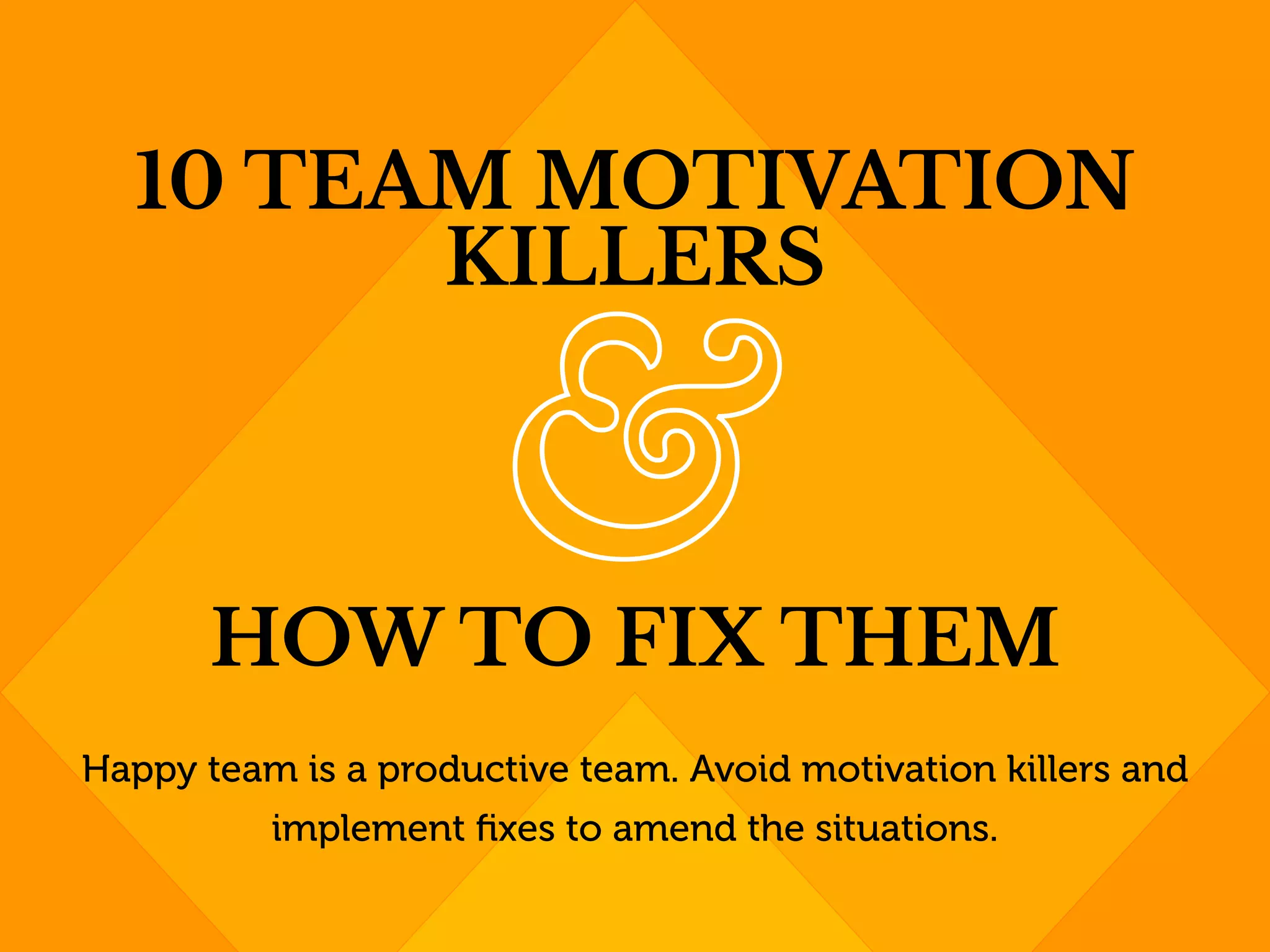 10 TEAM MOTIVATION KILLERS

&

HOW TO FIX THEM

Happy team is a productive team. Avoid motivation killers and implement fixes to amend the situations.