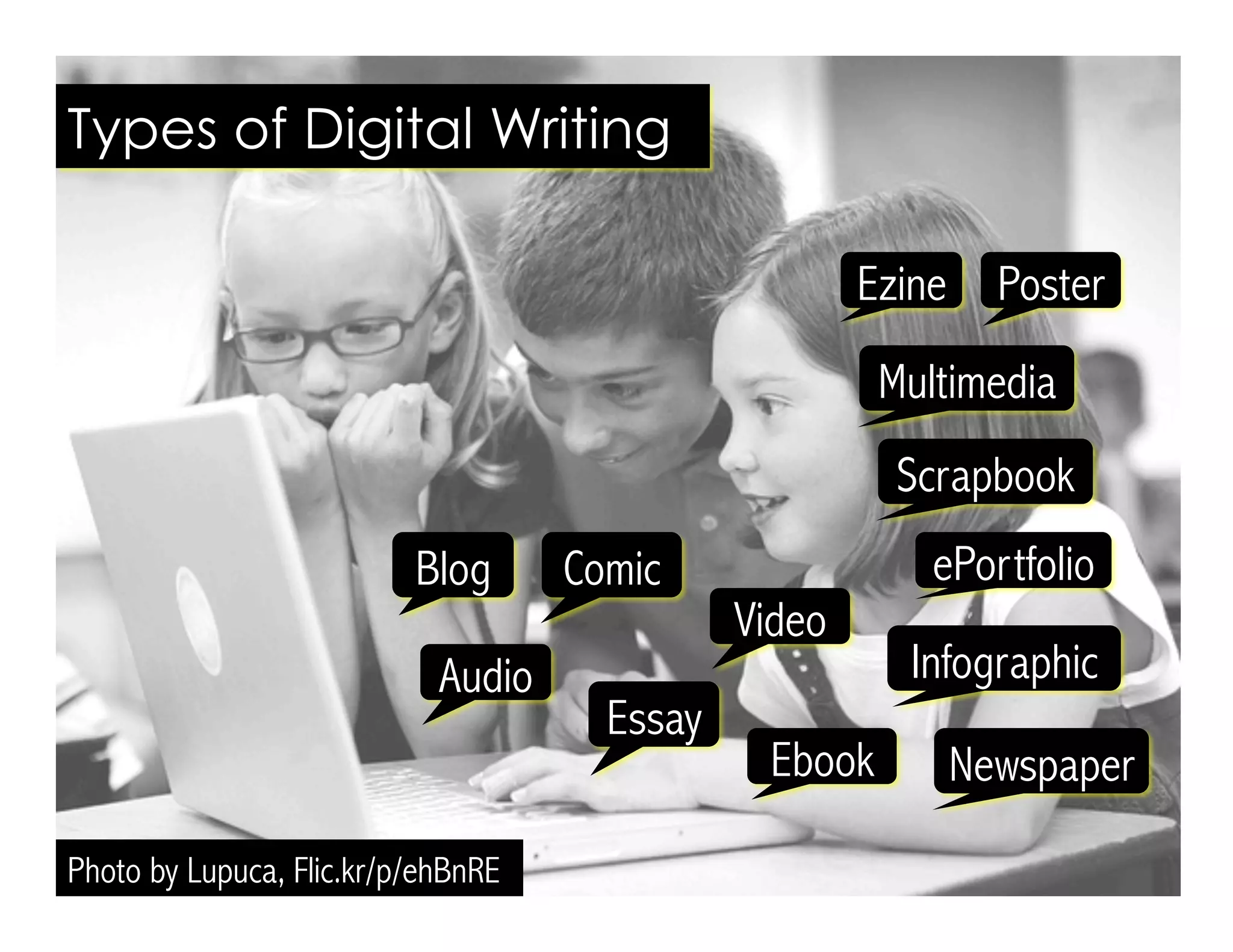 Types of Digital Writing

Ezine

Poster

Multimedia

Scrapbook

Blog

Comic

ePortfolio

Video

Audio

Infographic

Essay

Ebook

Newspaper

Photo by Lupuca, Flic.kr/p/ehBnRE