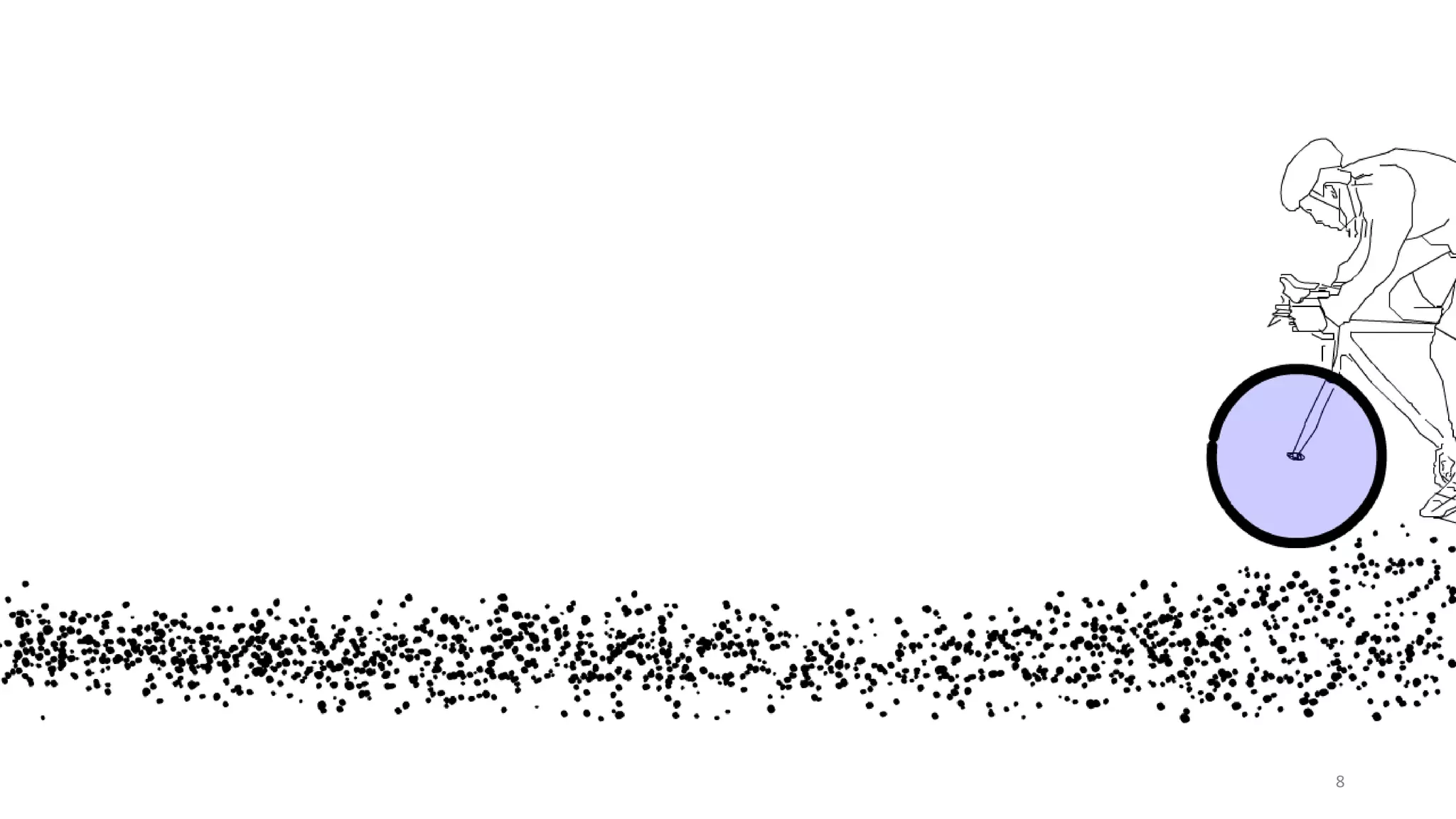 8