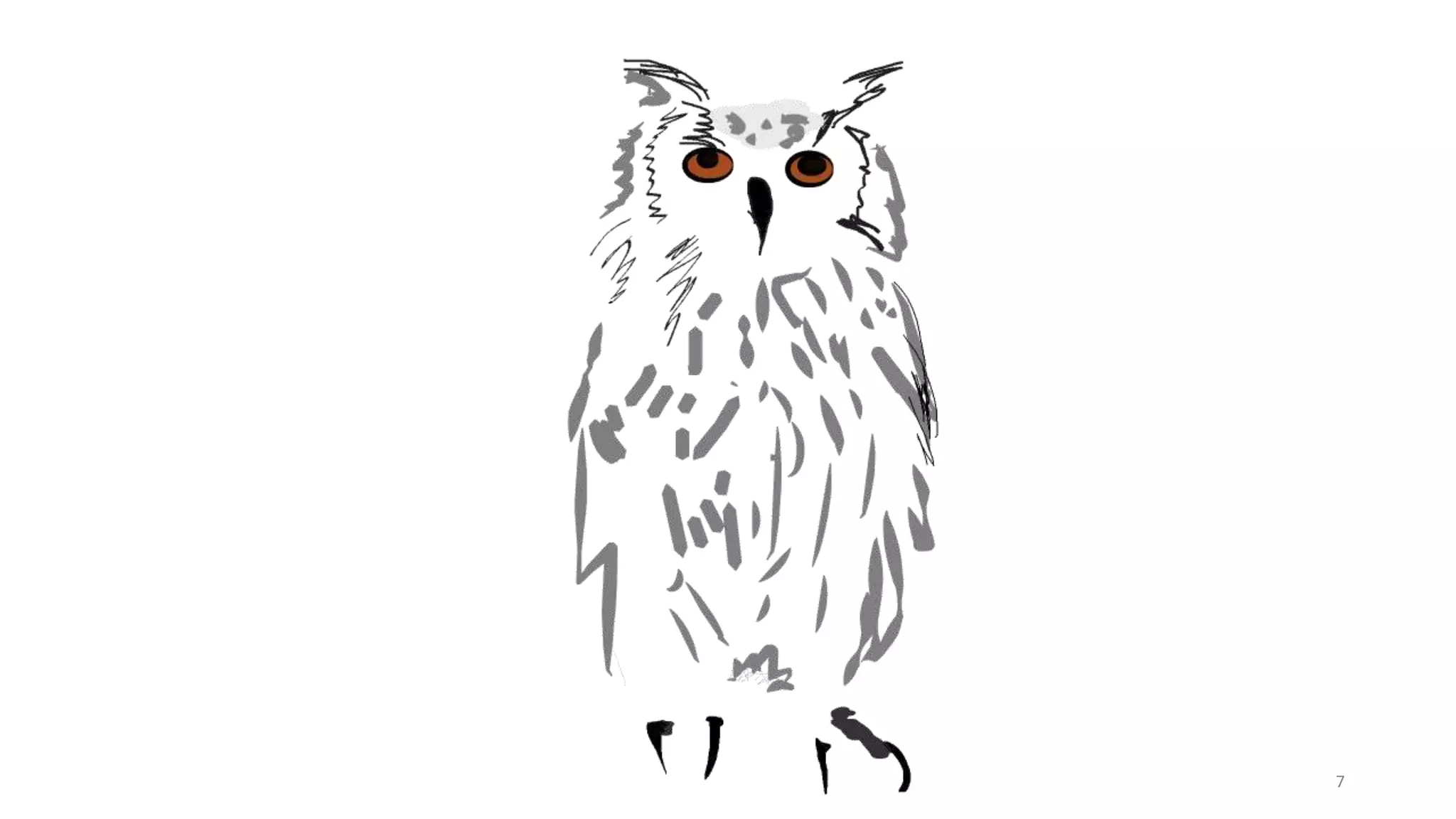 7