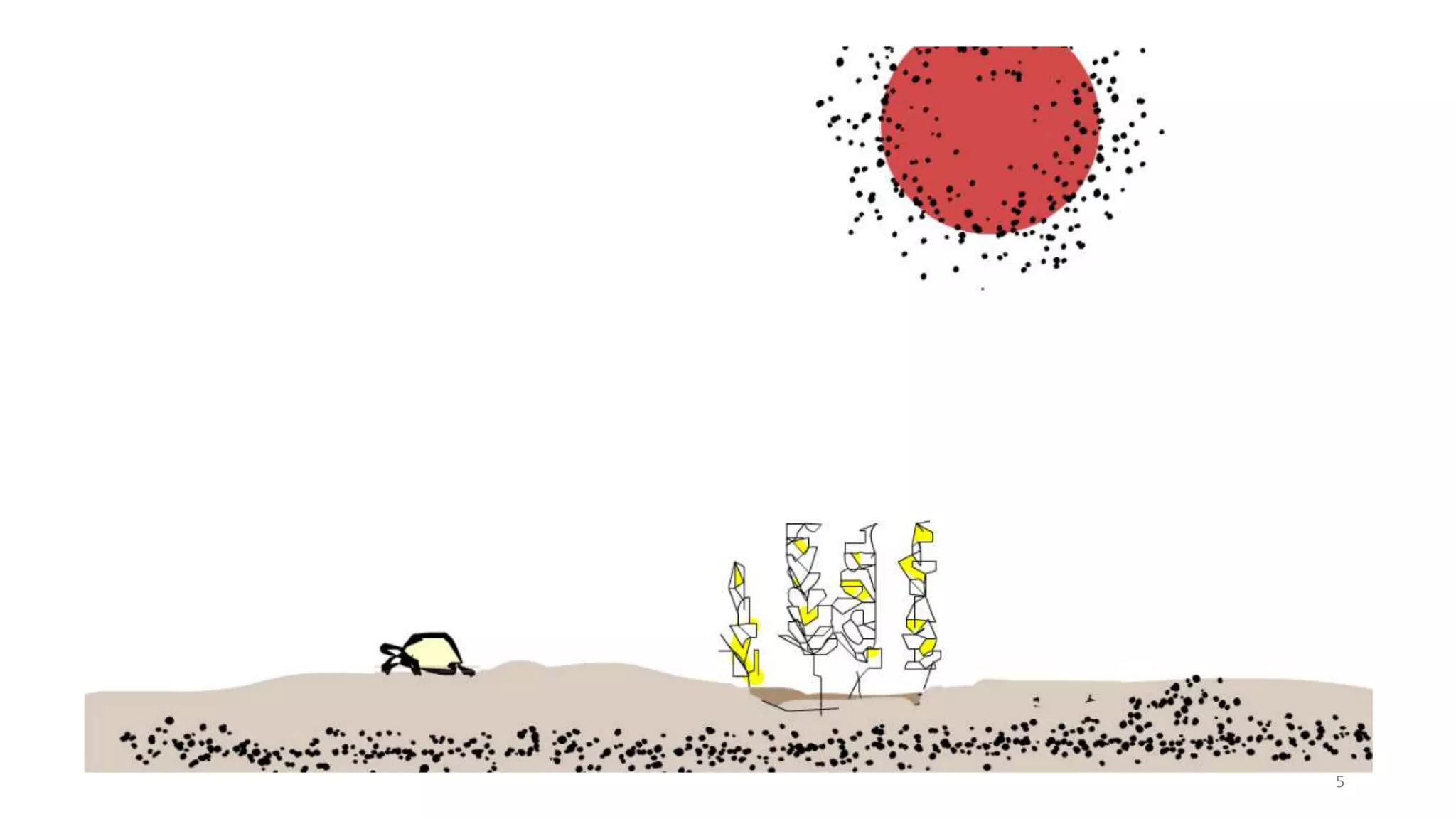 5