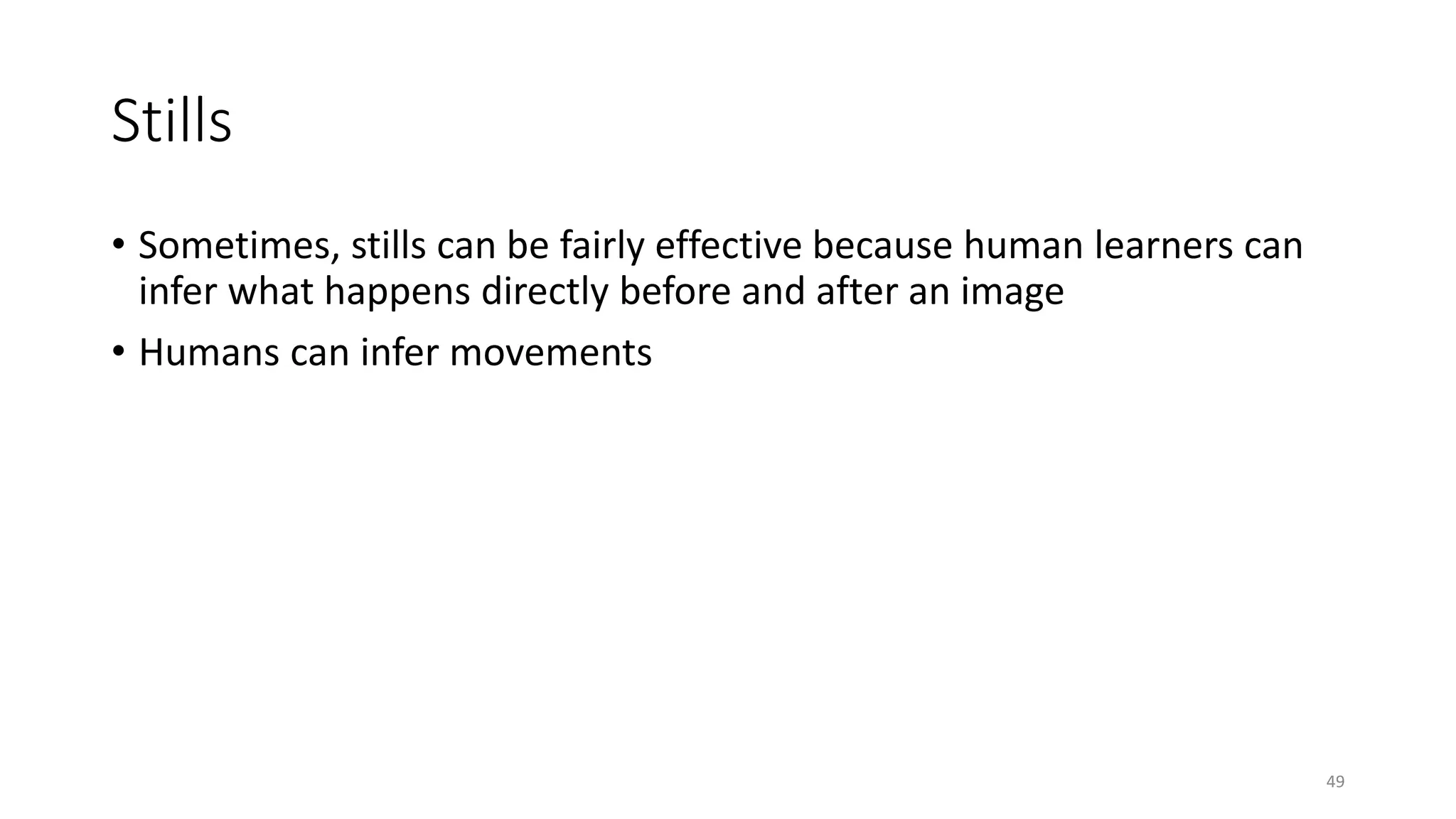 Stills

• Sometimes, stills can be fairly effective because human learners can infer what happens directly before and after an image

• Humans can infer movements

49