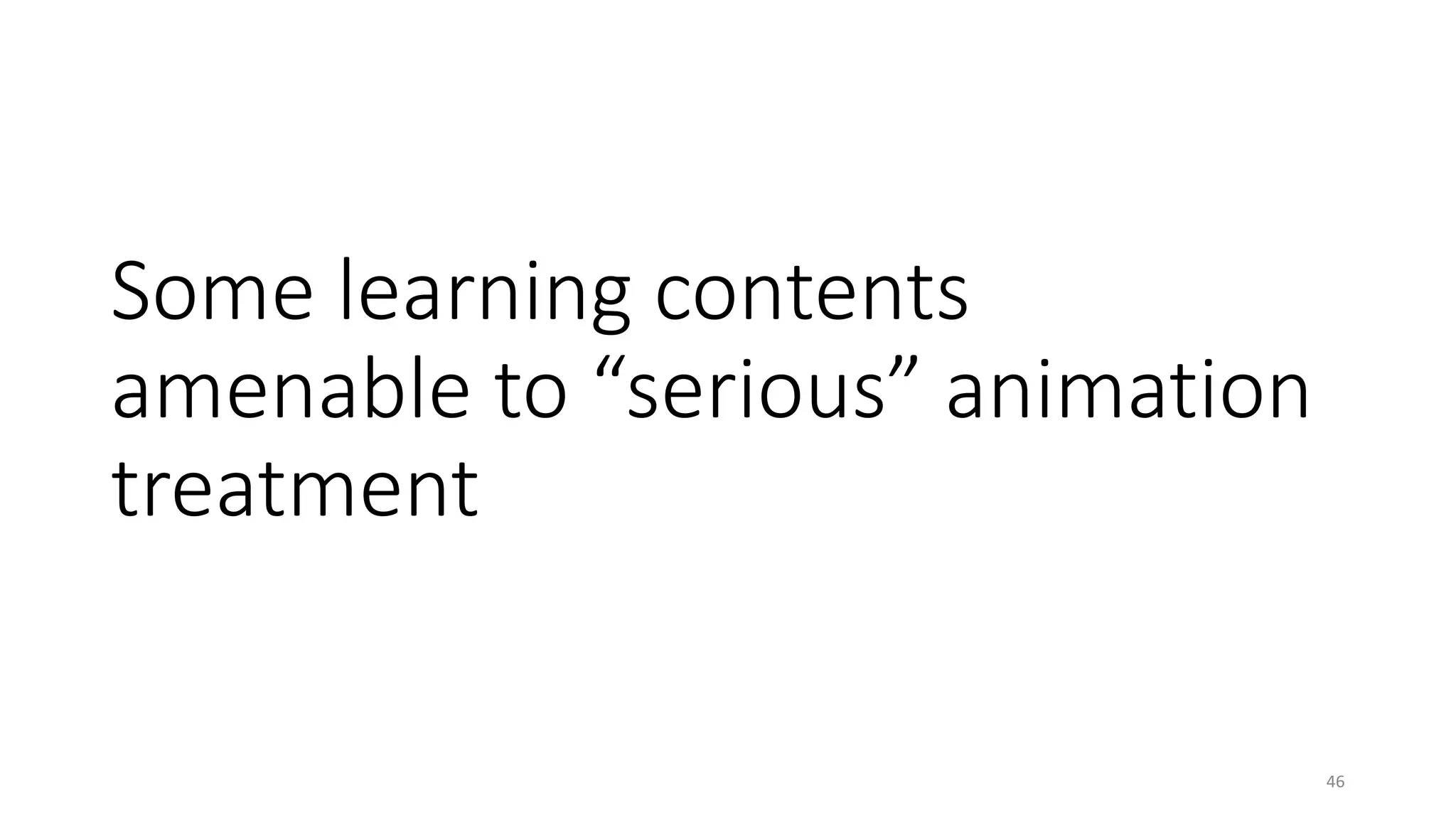 Some learning contents amenable to “serious” animation treatment

46