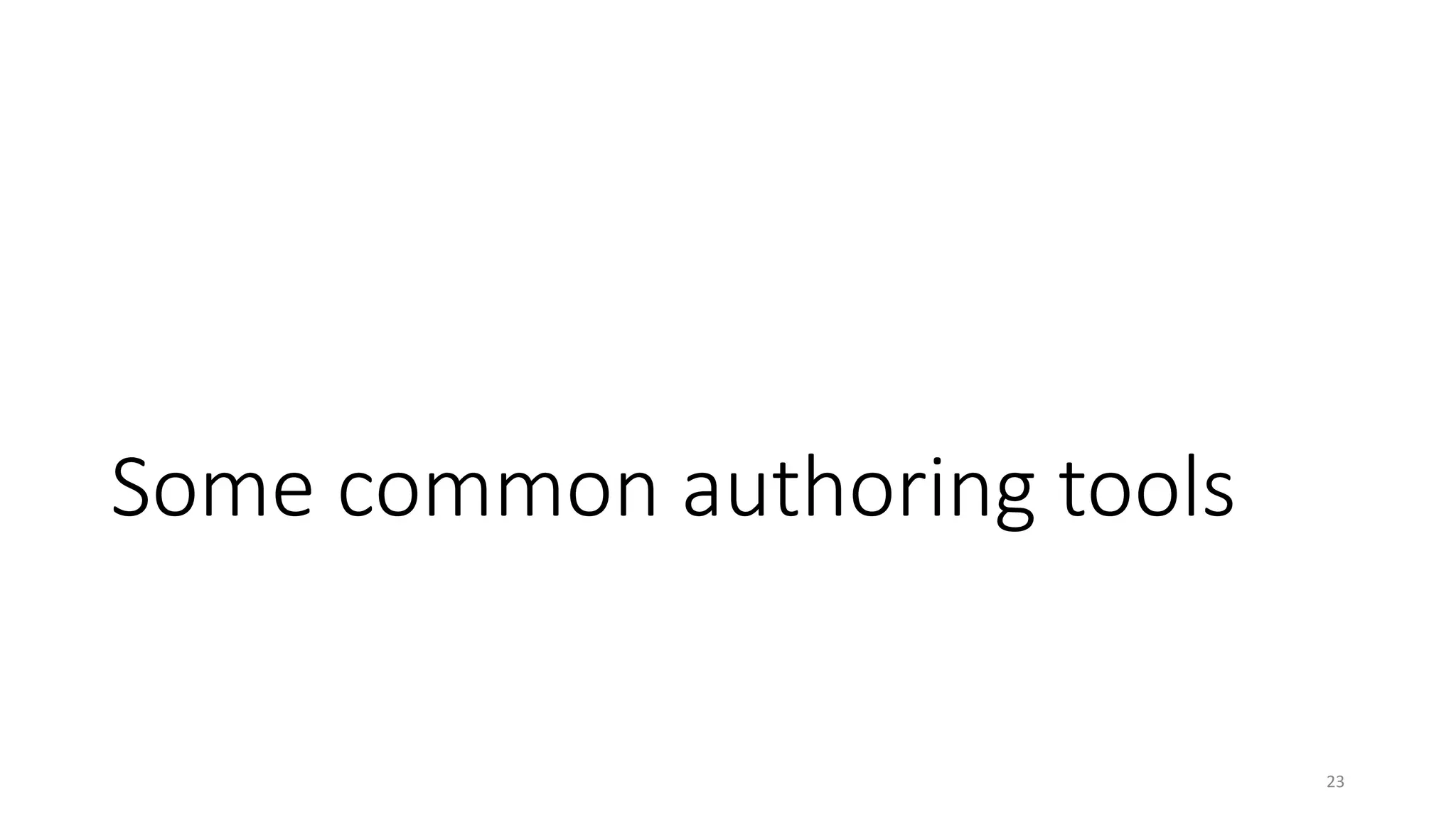 Some common authoring tools

23