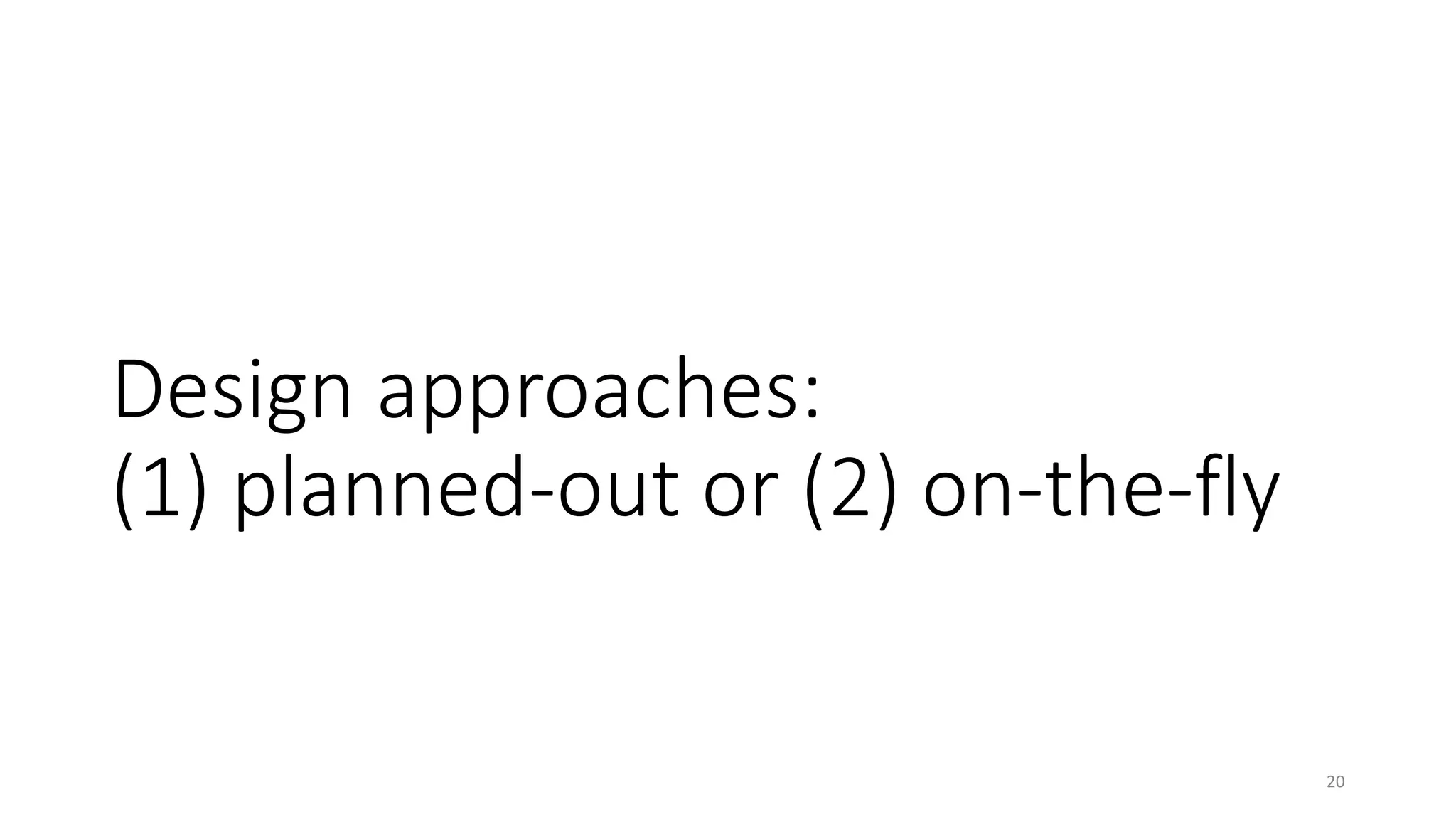 Design approaches:
(1) planned-out or (2) on-the-fly

20