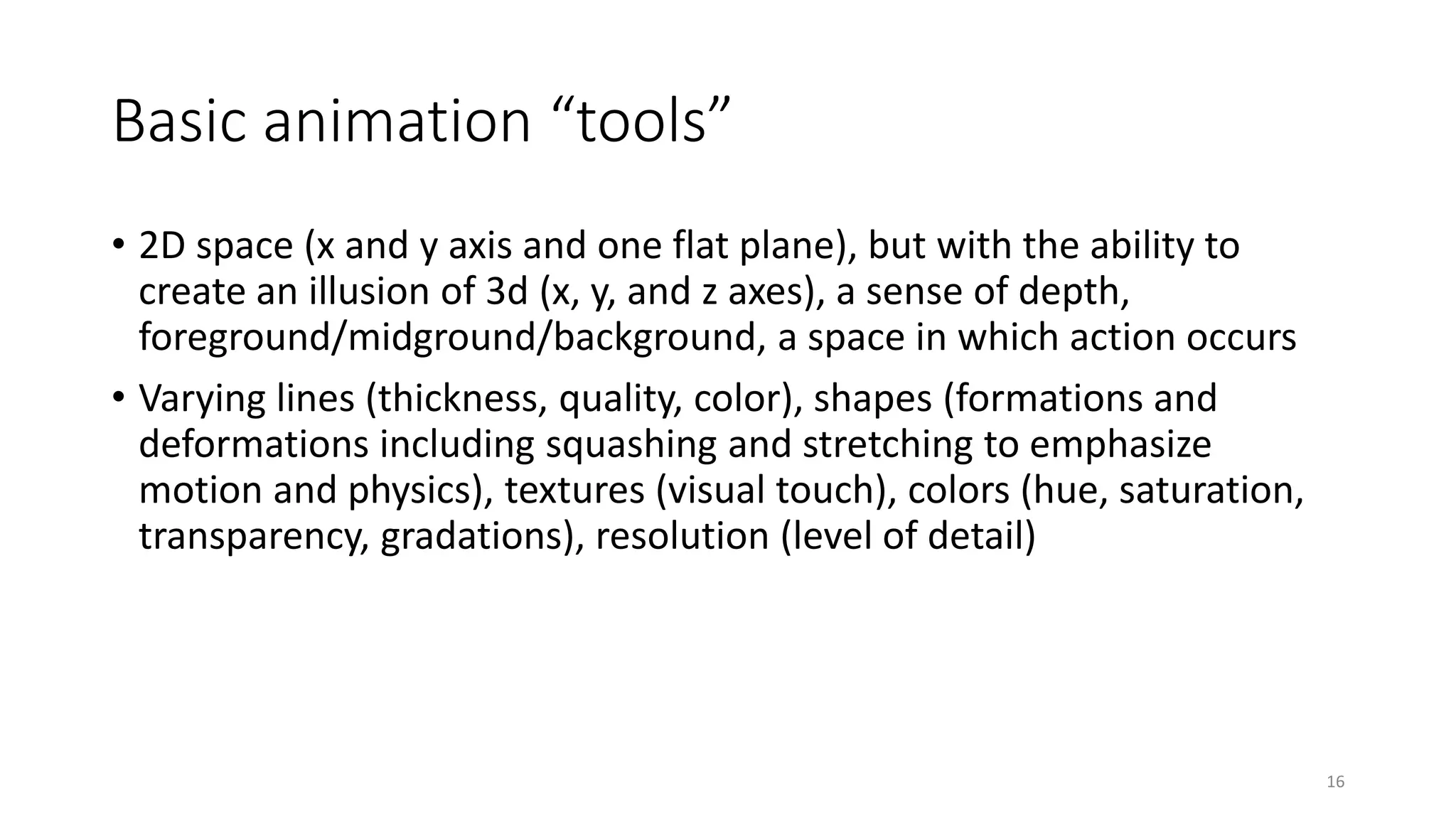 Basic animation “tools”

• 2D space (x and y axis and one flat plane), but with the ability to create an illusion of 3d (x, y, and z axes), a sense of depth, foreground/midground/background, a space in which action occurs

• Varying lines (thickness, quality, color), shapes (formations and deformations including squashing and stretching to emphasize motion and physics), textures (visual touch), colors (hue, saturation, transparency, gradations), resolution (level of detail)

16