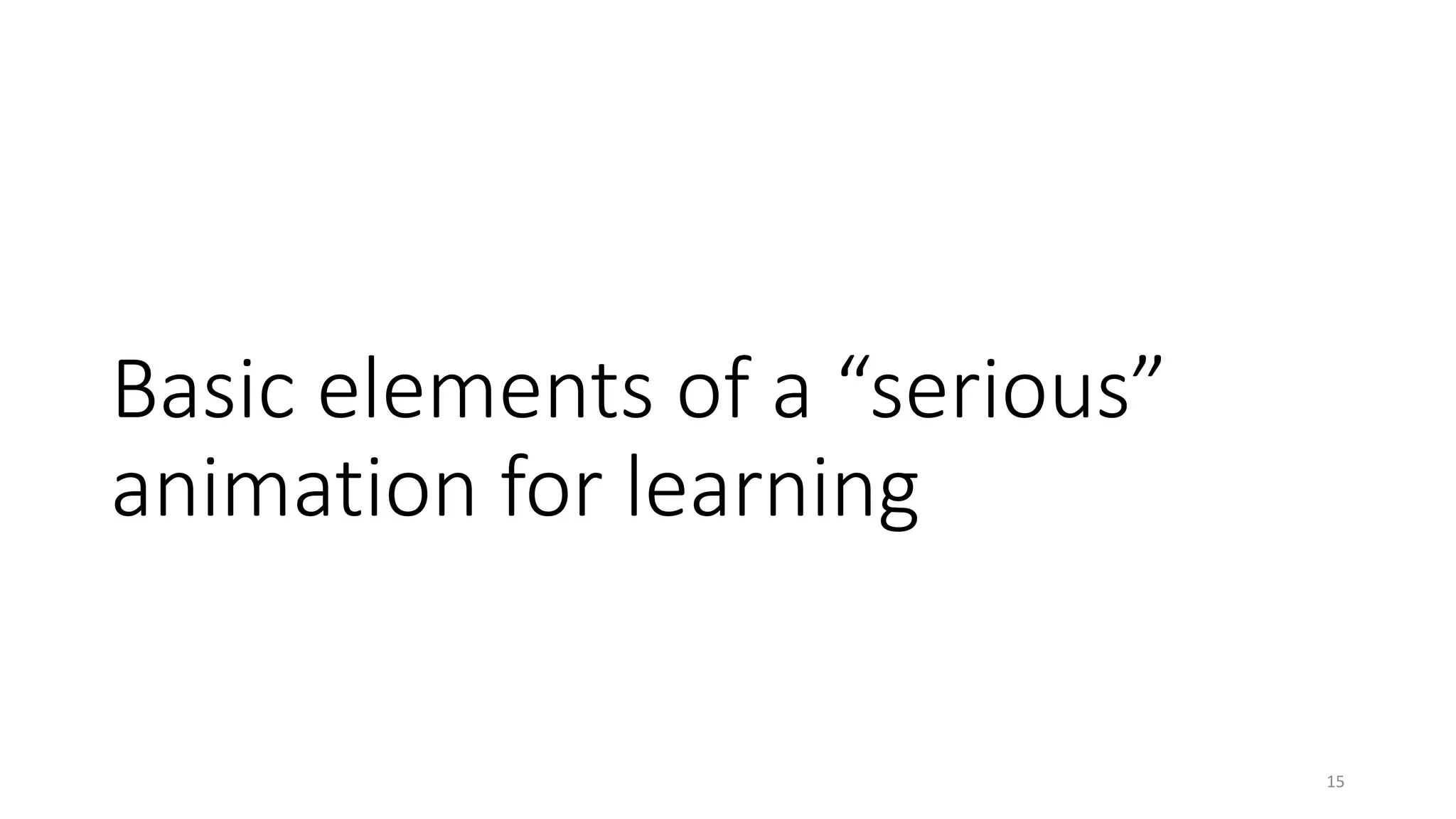 Basic elements of a “serious” animation for learning

15