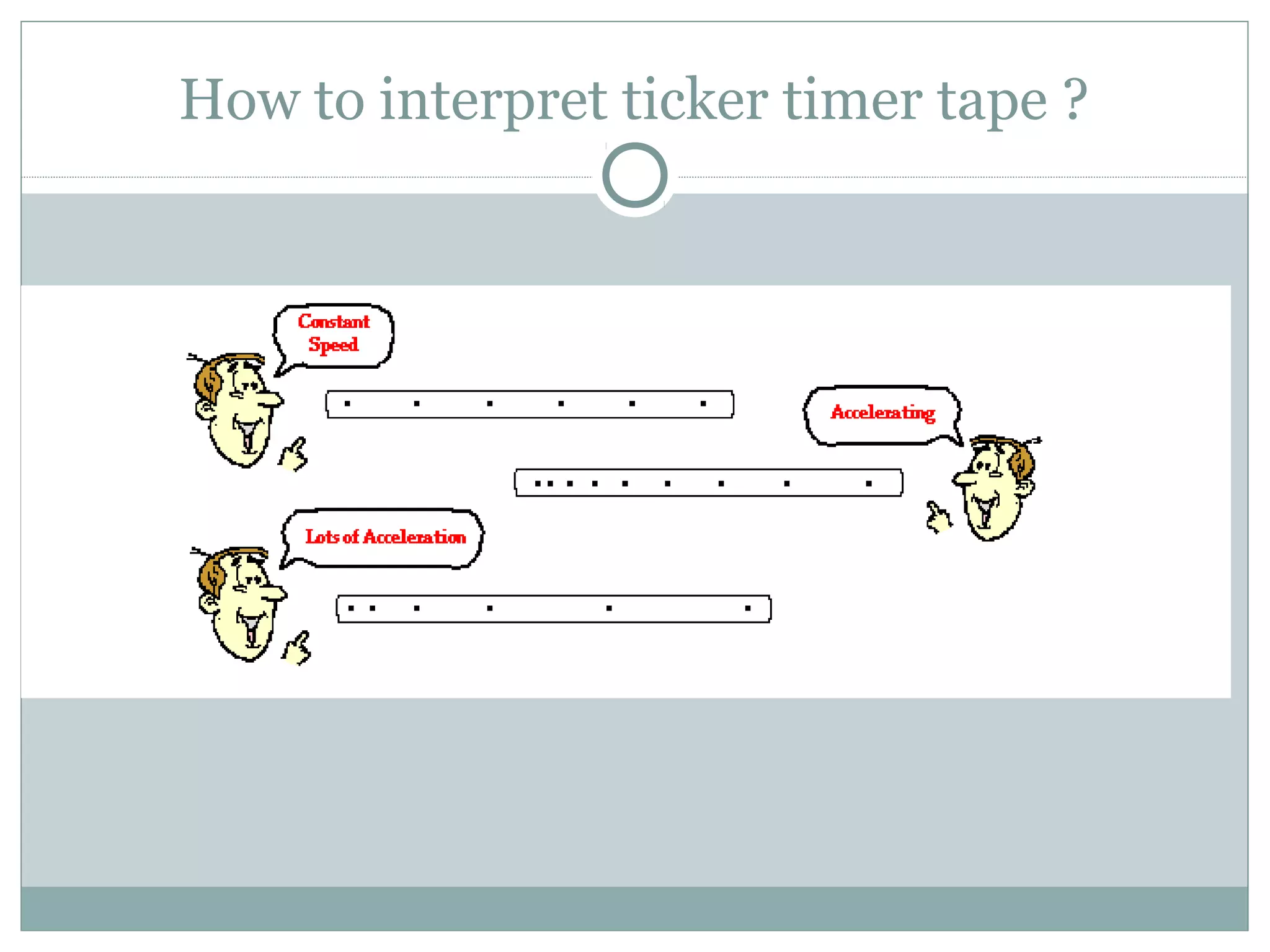 How to interpret ticker timer tape ?

Constant Speed

Accelerating

Lots of Acceleration