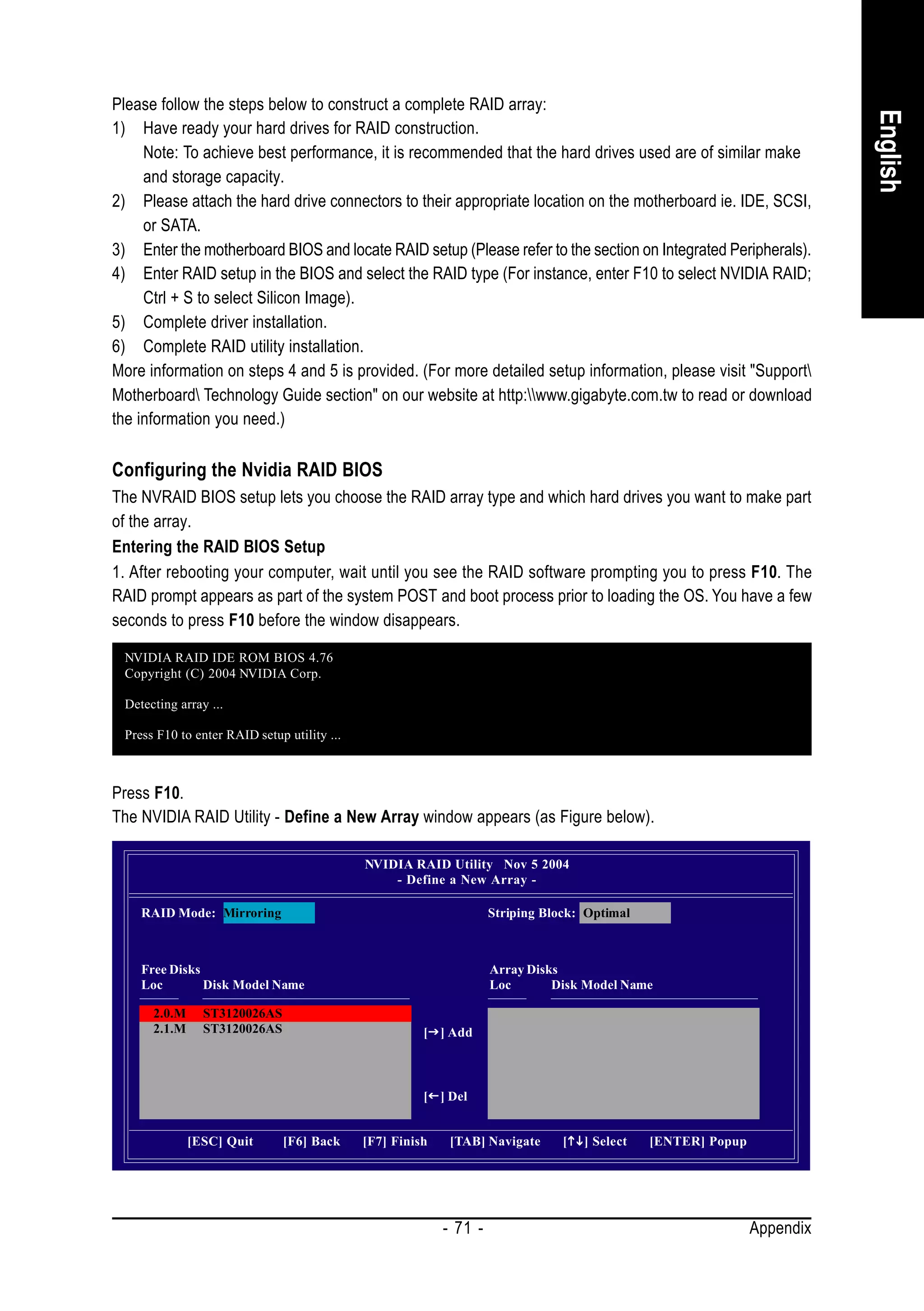 English

Please follow the steps below to construct a complete RAID array:
1) Have ready your hard drives for RAID construction.
Note: To achieve best performance, it is recommended that the hard drives used are of similar make and storage capacity.
2) Please attach the hard drive connectors to their appropriate location on the motherboard ie. IDE, SCSI, or SATA.
3) Enter the motherboard BIOS and locate RAID setup (Please refer to the section on Integrated Peripherals).
4) Enter RAID setup in the BIOS and select the RAID type (For instance, enter F10 to select NVIDIA RAID; Ctrl + S to select Silicon Image).
5) Complete driver installation.
6) Complete RAID utility installation.
More information on steps 4 and 5 is provided. (For more detailed setup information, please visit "Support\ Motherboard\ Technology Guide section" on our website at http:\\www.gigabyte.com.tw to read or download the information you need.)

Configuring the Nvidia RAID BIOS
The NVRAID BIOS setup lets you choose the RAID array type and which hard drives you want to make part of the array.
Entering the RAID BIOS Setup
1. After rebooting your computer, wait until you see the RAID software prompting you to press F10. The RAID prompt appears as part of the system POST and boot process prior to loading the OS. You have a few seconds to press F10 before the window disappears.

NVIDIA RAID IDE ROM BIOS 4.76
Copyright (C) 2004 NVIDIA Corp.

Detecting array ...

Press F10 to enter RAID setup utility ...

Press F10.
The NVIDIA RAID Utility - Define a New Array window appears (as Figure below).

NVIDIA RAID Utility Nov 5 2004
- Define a New Array -

RAID Mode: Mirroring
Striping Block: Optimal

Free Disks
Loc Disk Model Name
2.0.M ST3120026AS
2.1.M ST3120026AS

[→] Add
[←] Del

Array Disks
Loc Disk Model Name

[ESC] Quit [F6] Back [F7] Finish [TAB] Navigate [↑↓] Select [ENTER] Popup

- 71 -
Appendix