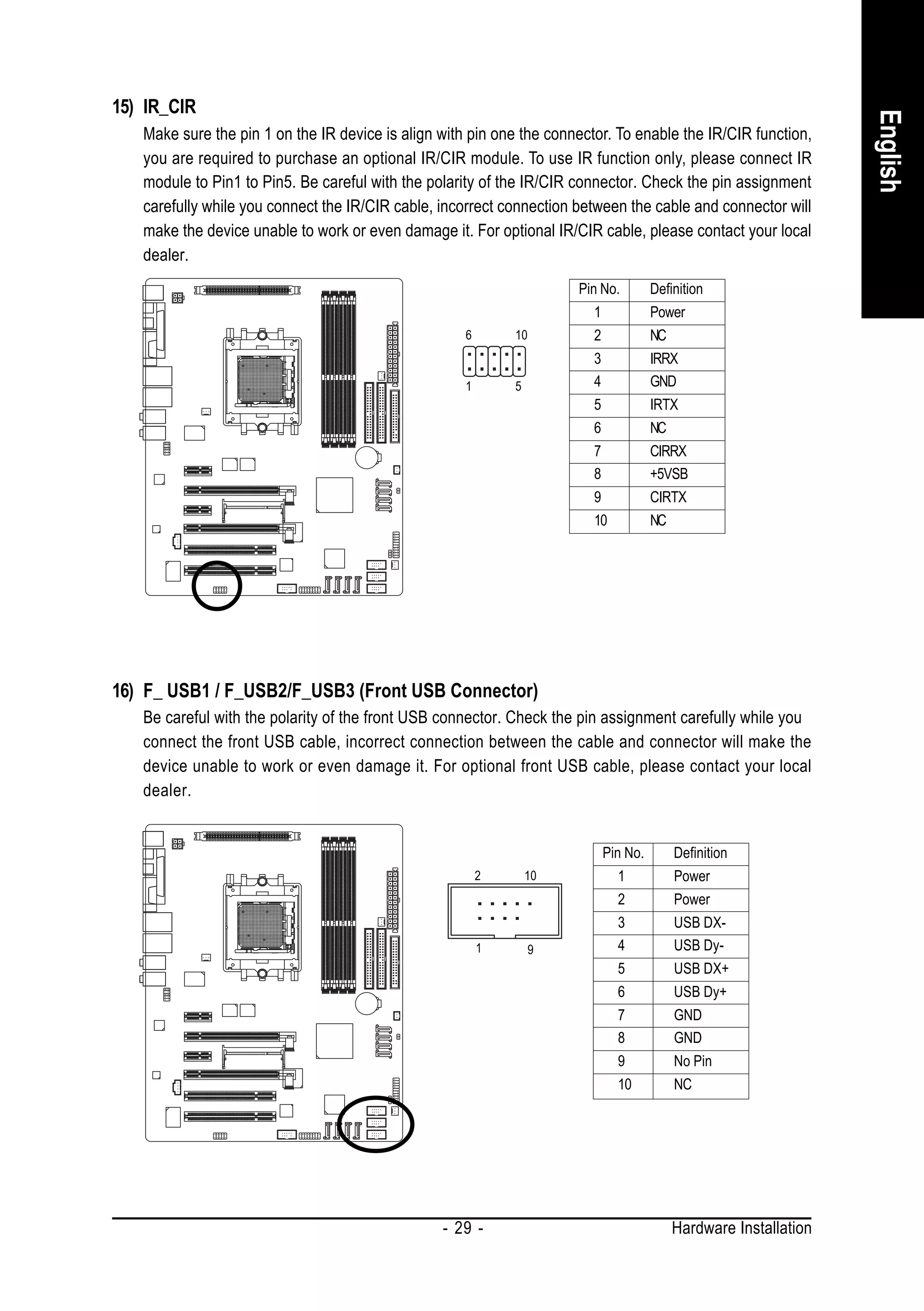 English

15) IR_CIR

Make sure the pin 1 on the IR device is align with pin one the connector. To enable the IR/CIR function, you are required to purchase an optional IR/CIR module. To use IR function only, please connect IR module to Pin1 to Pin5. Be careful with the polarity of the IR/CIR connector. Check the pin assignment carefully while you connect the IR/CIR cable, incorrect connection between the cable and connector will make the device unable to work or even damage it. For optional IR/CIR cable, please contact your local dealer.

6 10
1 5

| Pin No. | Definition |
|---|---|
| 1 | Power |
| 2 | NC |
| 3 | IRRX |
| 4 | GND |
| 5 | IRTX |
| 6 | NC |
| 7 | CIRRX |
| 8 | +5VSB |
| 9 | CIRTX |
| 10 | NC |

16) F_ USB1 / F_USB2/F_USB3 (Front USB Connector)

Be careful with the polarity of the front USB connector. Check the pin assignment carefully while you connect the front USB cable, incorrect connection between the cable and connector will make the device unable to work or even damage it. For optional front USB cable, please contact your local dealer.

2 10
1 9

| Pin No. | Definition |
|---|---|
| 1 | Power |
| 2 | Power |
| 3 | USB DX- |
| 4 | USB Dy- |
| 5 | USB DX+ |
| 6 | USB Dy+ |
| 7 | GND |
| 8 | GND |
| 9 | No Pin |
| 10 | NC |

- 29 - Hardware Installation