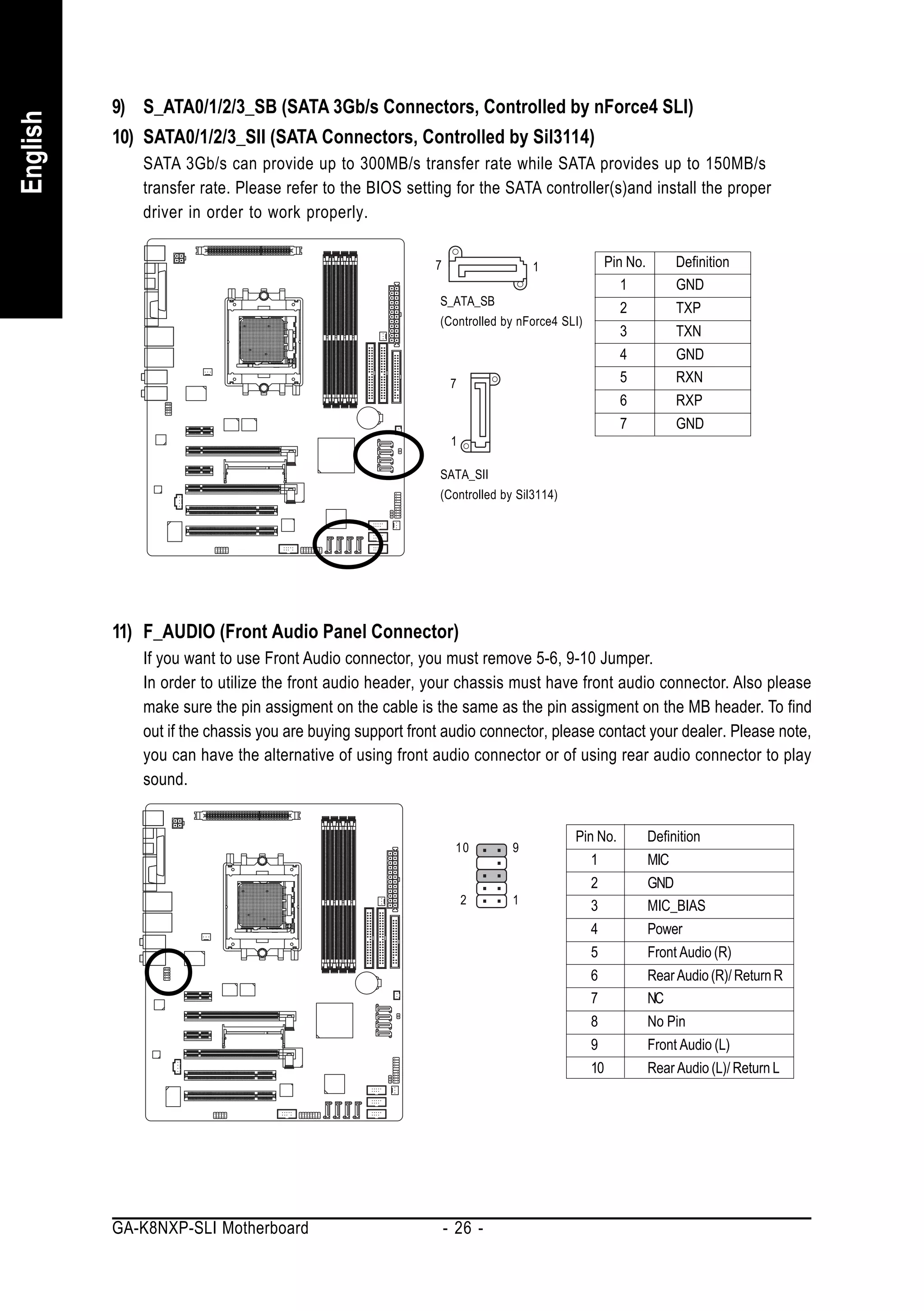 English

9) S_ATA0/1/2/3_SB (SATA 3Gb/s Connectors, Controlled by nForce4 SLI)

10) SATA0/1/2/3_SII (SATA Connectors, Controlled by Sil3114)

SATA 3Gb/s can provide up to 300MB/s transfer rate while SATA provides up to 150MB/s transfer rate. Please refer to the BIOS setting for the SATA controller(s)and install the proper driver in order to work properly.

7 1
S_ATA_SB
(Controlled by nForce4 SLI)

7
1
SATA_SII
(Controlled by Sil3114)

| Pin No. | Definition |
|---|---|
| 1 | GND |
| 2 | TXP |
| 3 | TXN |
| 4 | GND |
| 5 | RXN |
| 6 | RXP |
| 7 | GND |

11) F_AUDIO (Front Audio Panel Connector)

If you want to use Front Audio connector, you must remove 5-6, 9-10 Jumper.
In order to utilize the front audio header, your chassis must have front audio connector. Also please make sure the pin assigment on the cable is the same as the pin assigment on the MB header. To find out if the chassis you are buying support front audio connector, please contact your dealer. Please note, you can have the alternative of using front audio connector or of using rear audio connector to play sound.

10 9
2 1

| Pin No. | Definition |
|---|---|
| 1 | MIC |
| 2 | GND |
| 3 | MIC_BIAS |
| 4 | Power |
| 5 | Front Audio (R) |
| 6 | Rear Audio (R)/ Return R |
| 7 | NC |
| 8 | No Pin |
| 9 | Front Audio (L) |
| 10 | Rear Audio (L)/ Return L |

GA-K8NXP-SLI Motherboard - 26 -