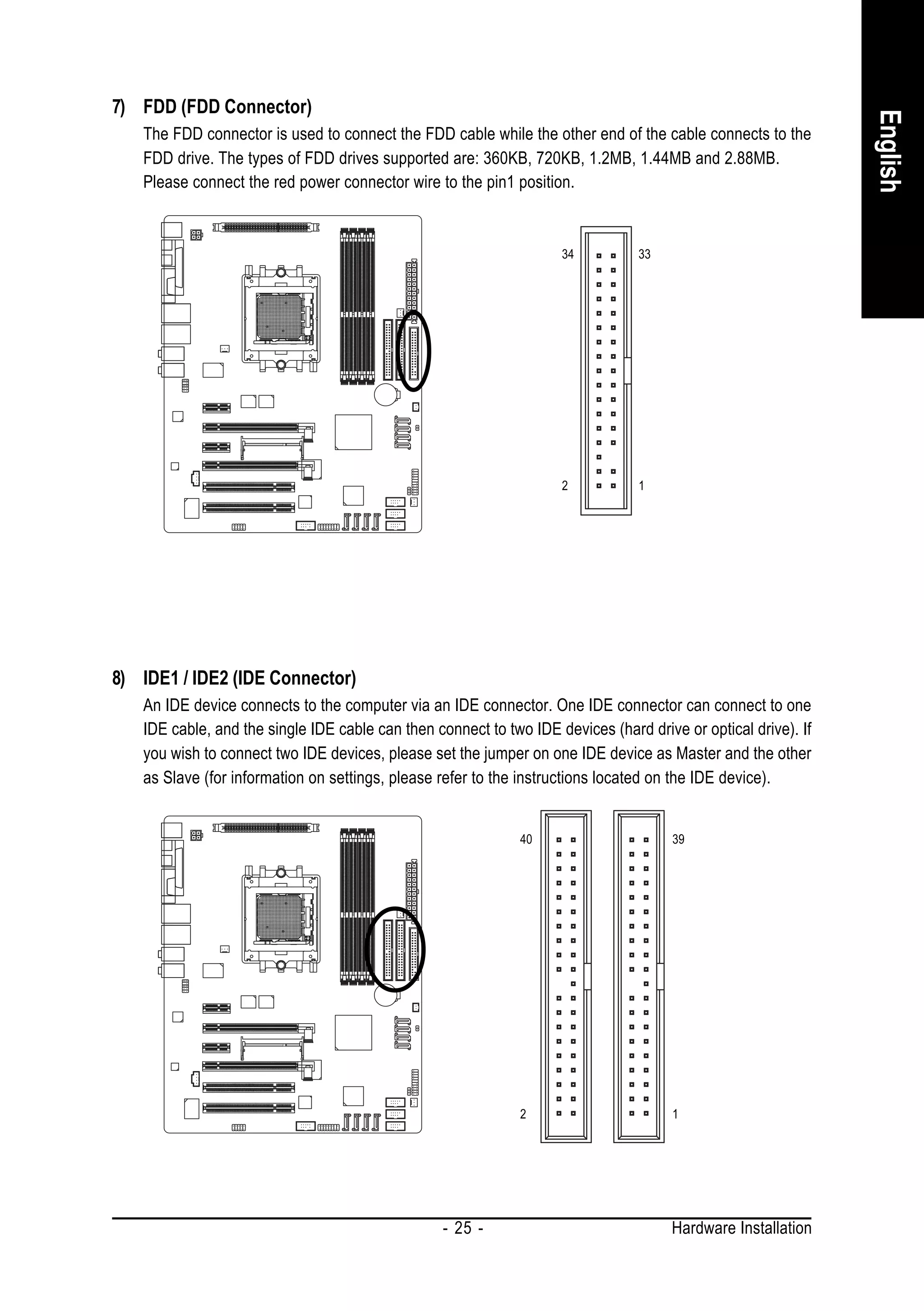 English

7) FDD (FDD Connector)

The FDD connector is used to connect the FDD cable while the other end of the cable connects to the FDD drive. The types of FDD drives supported are: 360KB, 720KB, 1.2MB, 1.44MB and 2.88MB. Please connect the red power connector wire to the pin1 position.

34
33
2
1

8) IDE1 / IDE2 (IDE Connector)

An IDE device connects to the computer via an IDE connector. One IDE connector can connect to one IDE cable, and the single IDE cable can then connect to two IDE devices (hard drive or optical drive). If you wish to connect two IDE devices, please set the jumper on one IDE device as Master and the other as Slave (for information on settings, please refer to the instructions located on the IDE device).

40
39
2
1

- 25 -
Hardware Installation